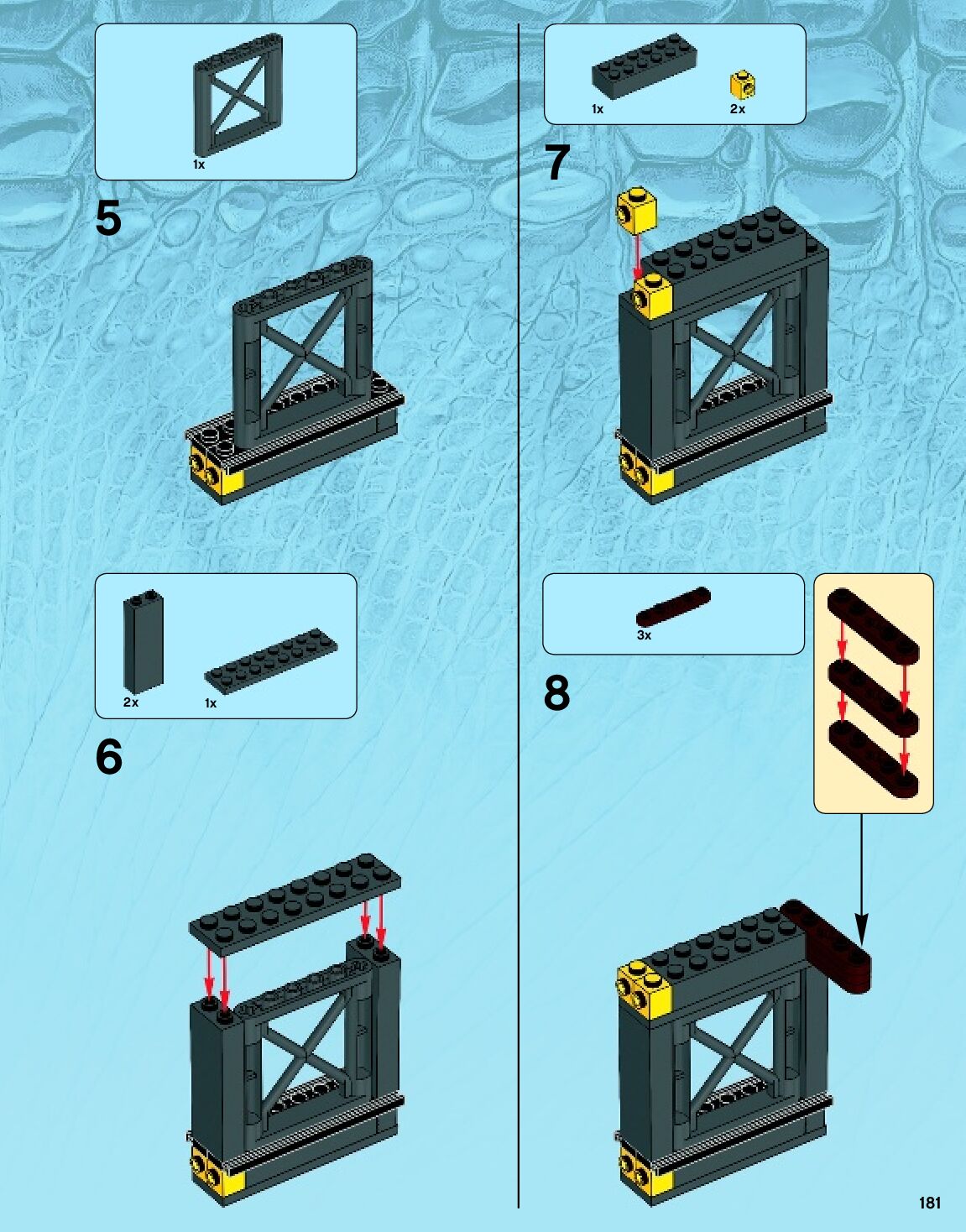 1x

5

2x 1x

6

1x 2x

7

3x

8

181