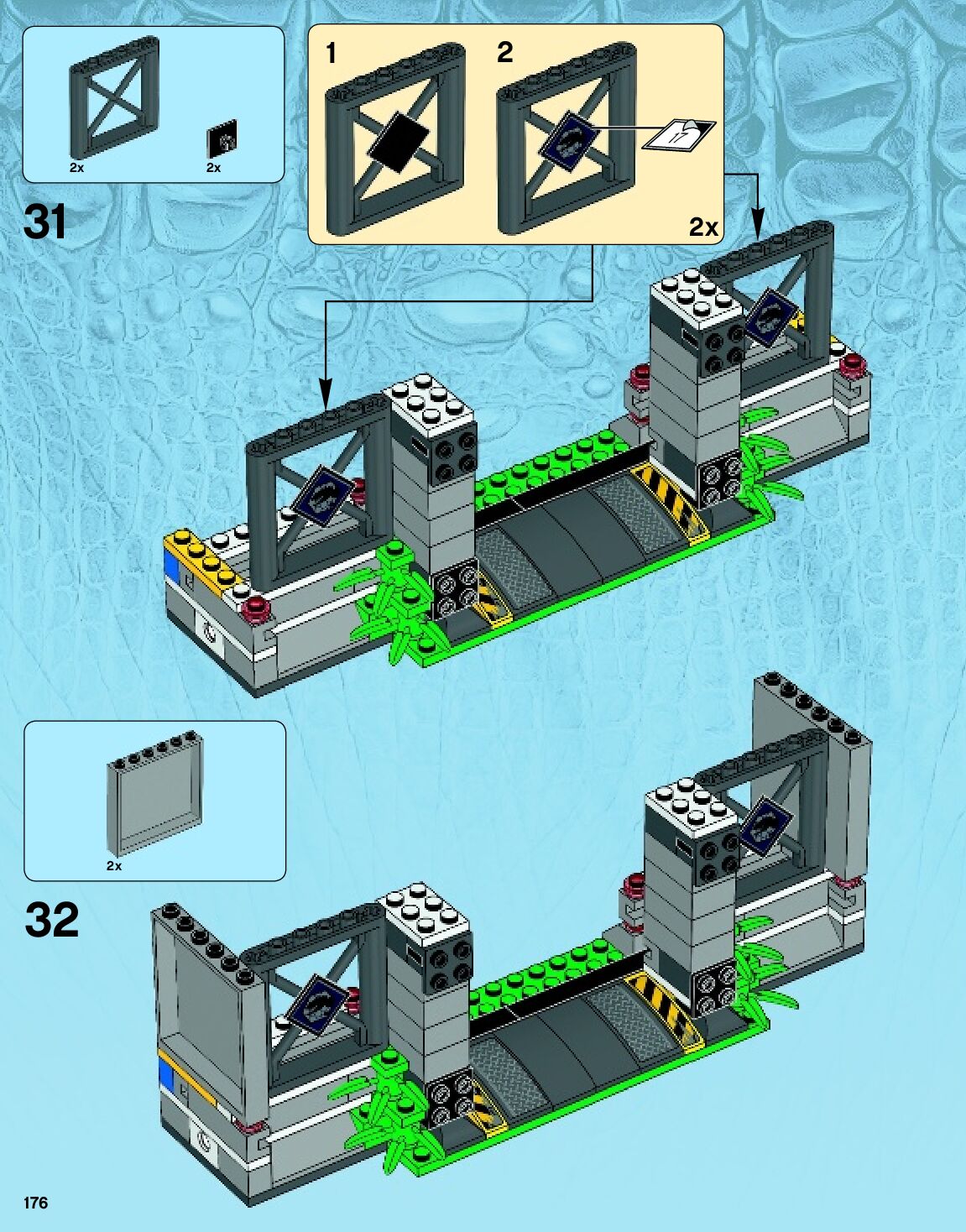 2x
2x

31

1
2

17

2x

2x

32

176