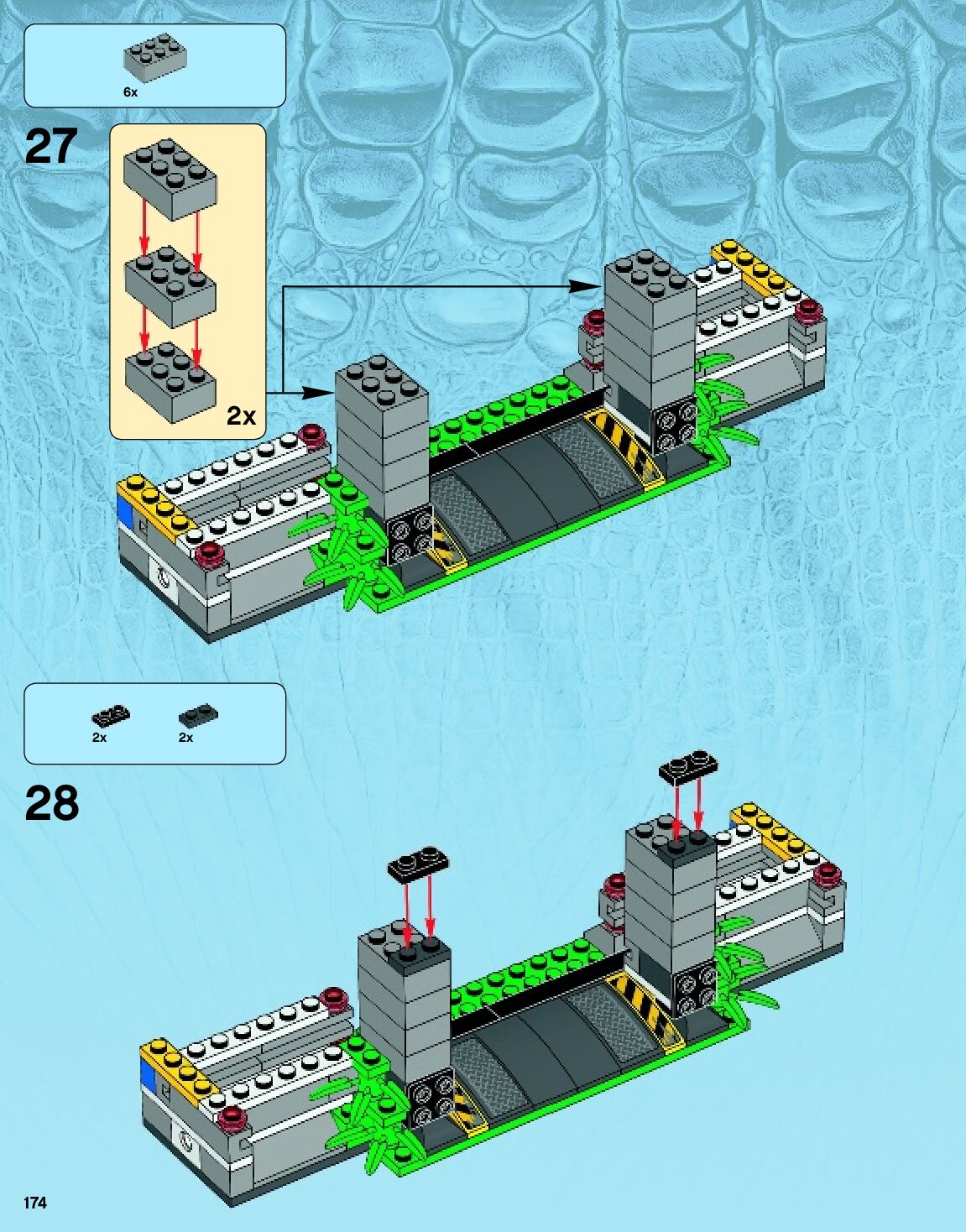 6x

27

2x

2x 2x

28

174