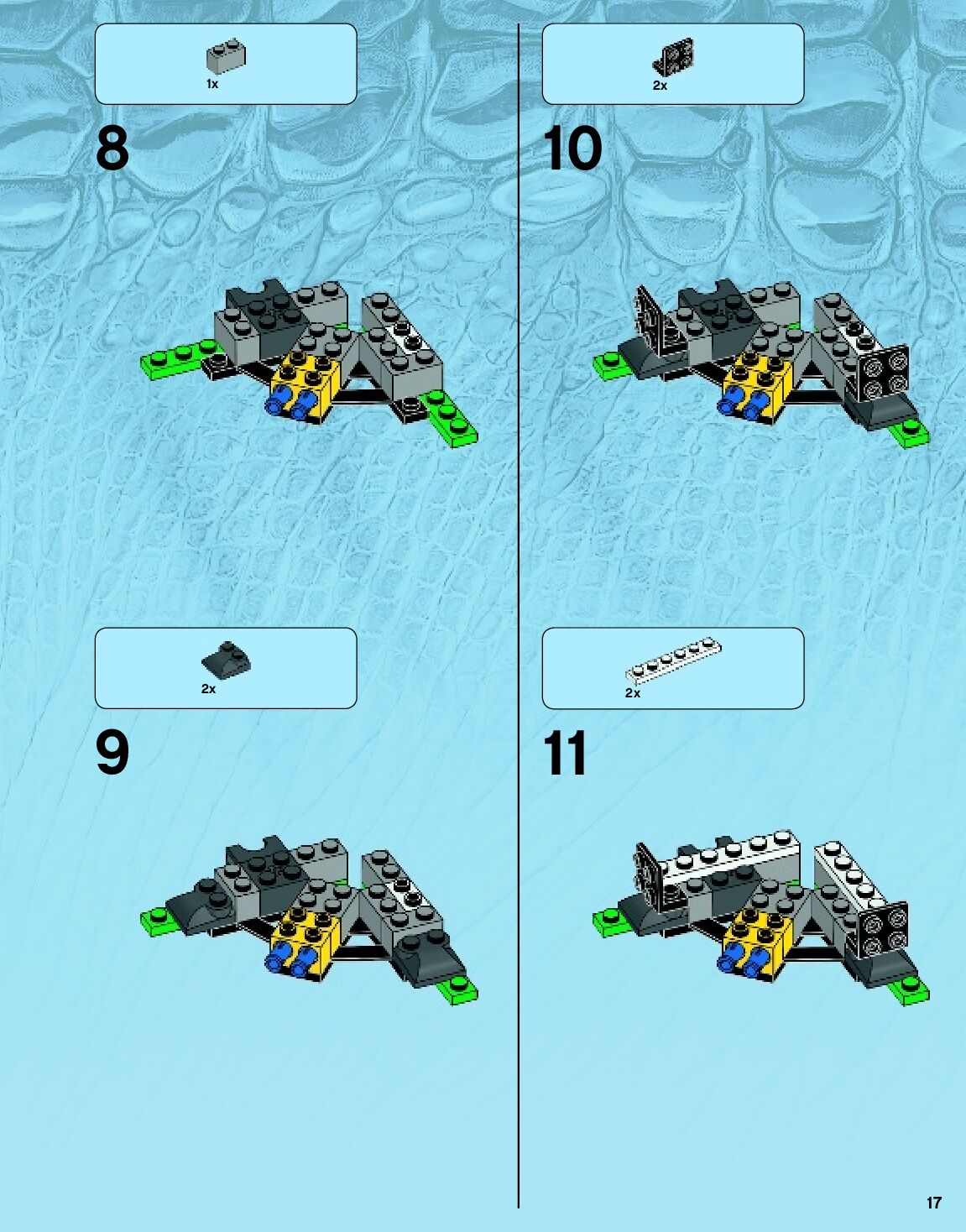 1x

8

2x

9

2x

10

2x

11

17