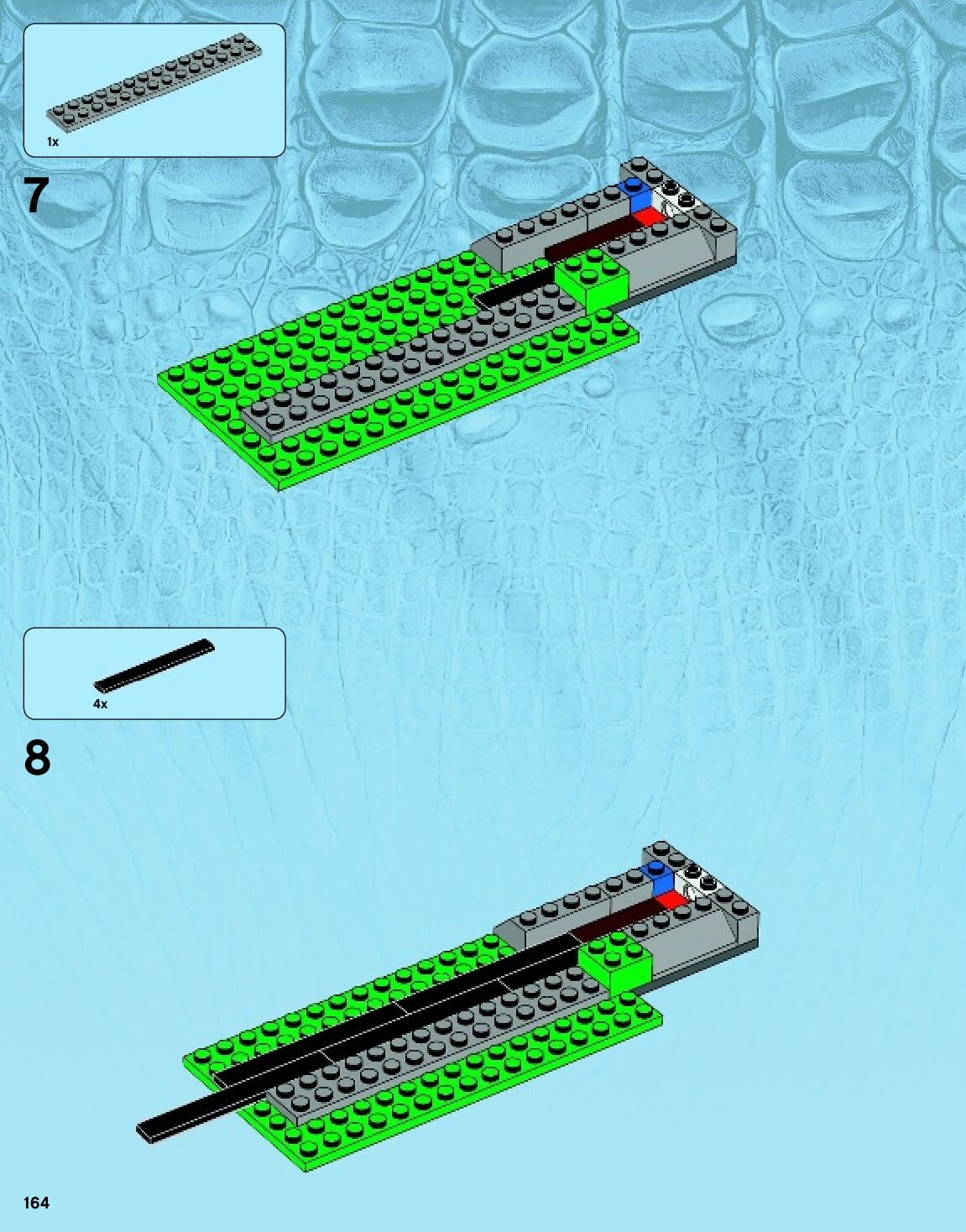 1x

7

4x

8

164