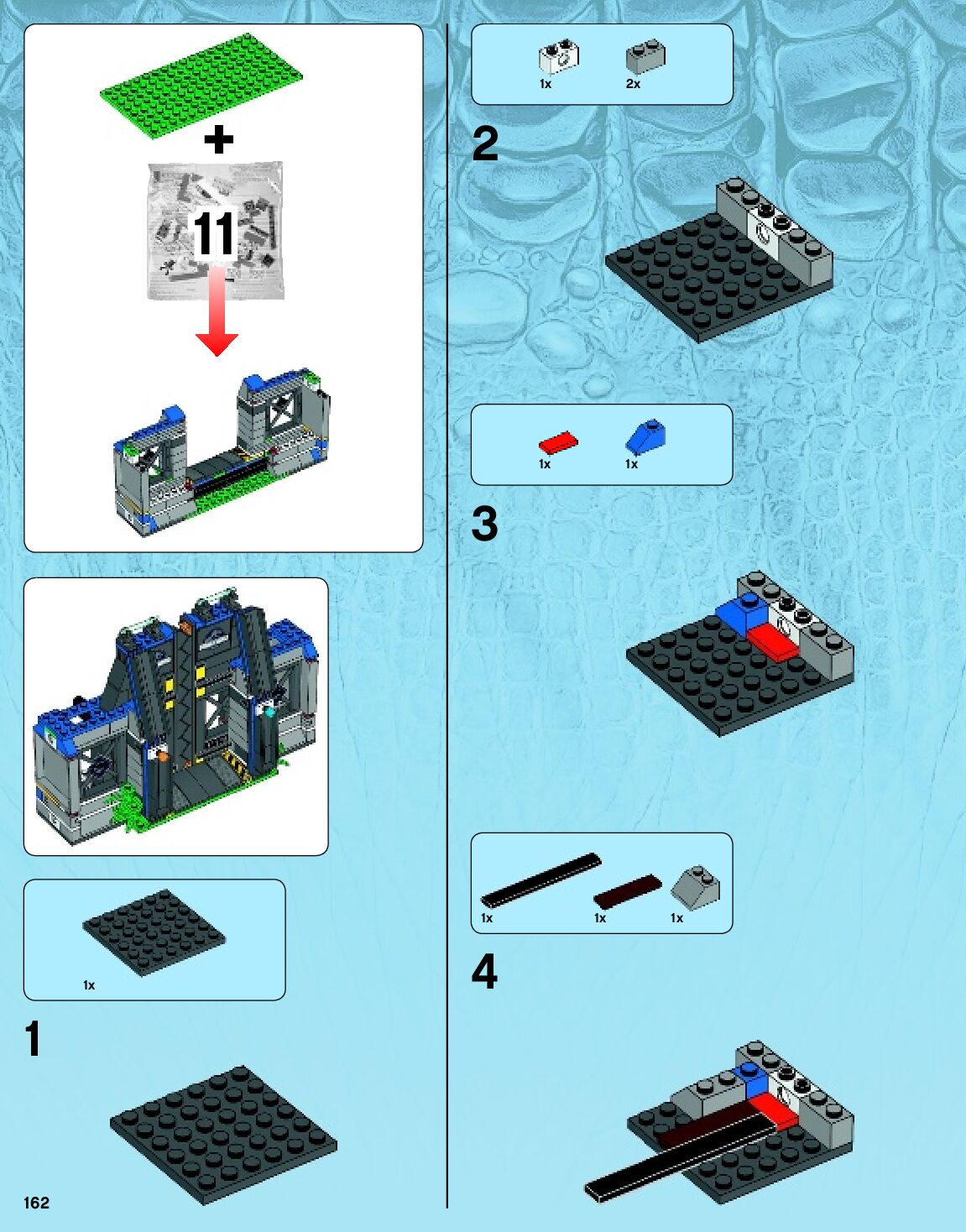 +

11

1x

1

162

1x 2x

2

1x 1x

3

1x 1x 1x

4