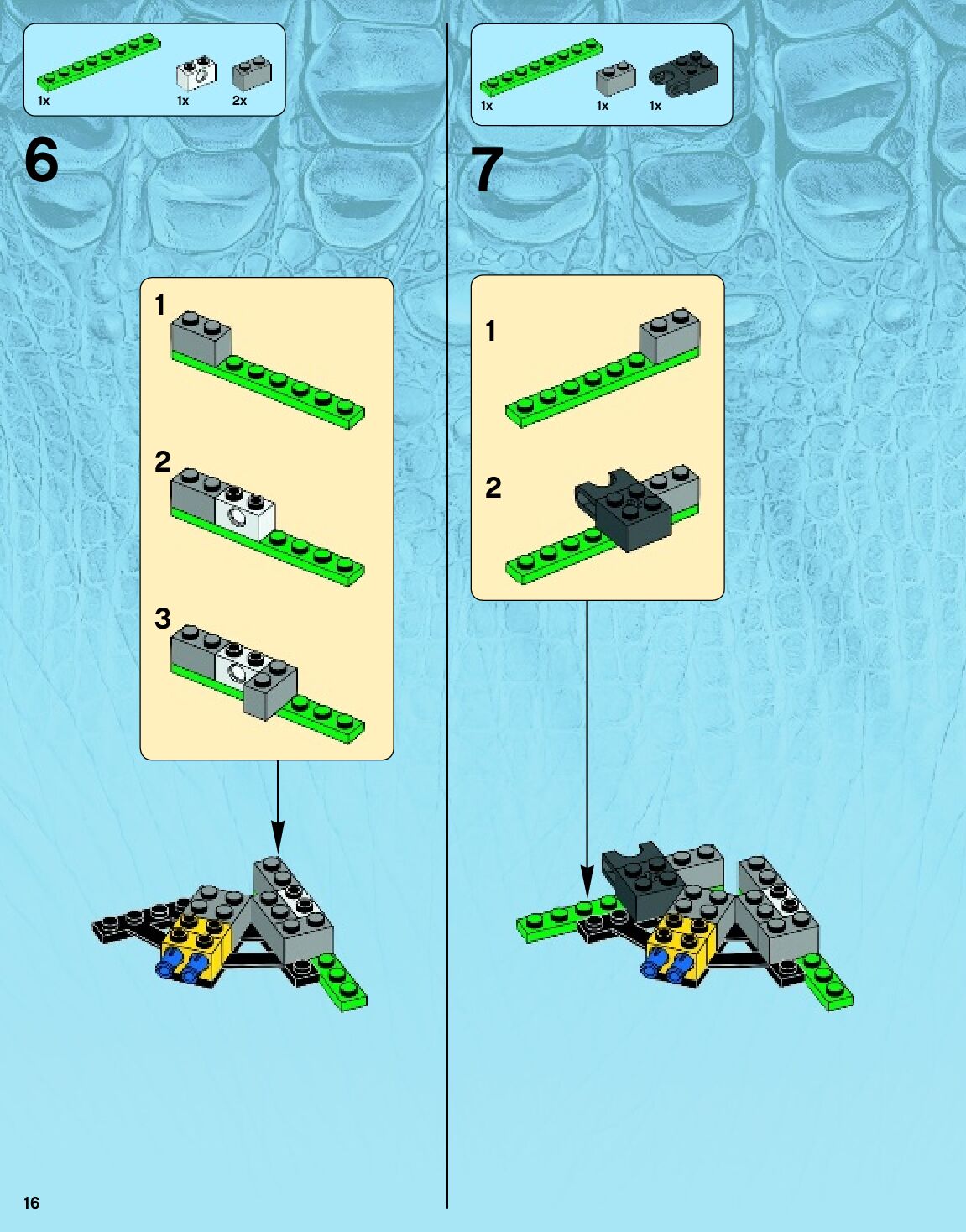 1x 1x 2x

6

1

2

3

1x 1x 1x

7

1

2

16