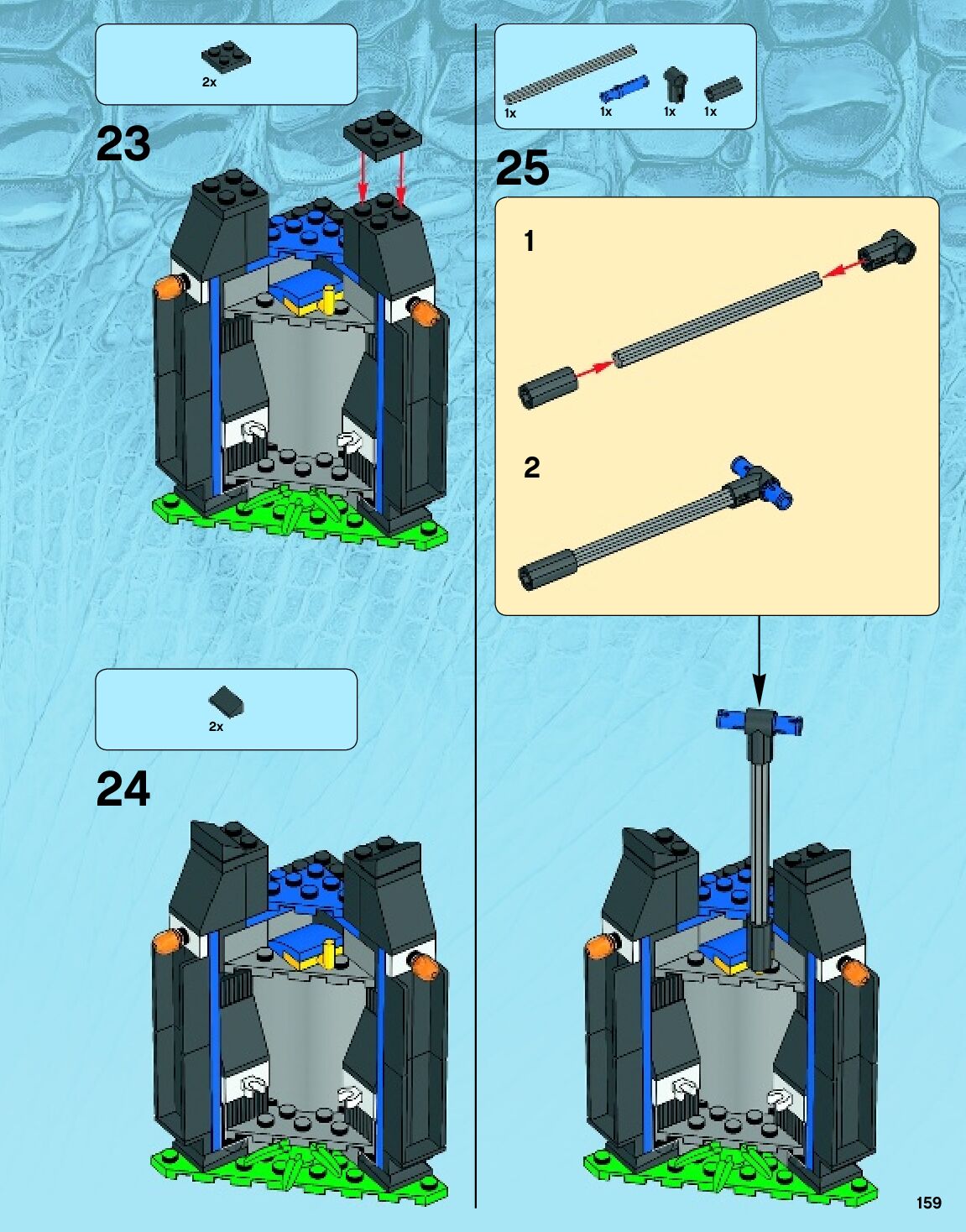 2x

23

2x

24

1x 1x 1x 1x

25

1

2

159