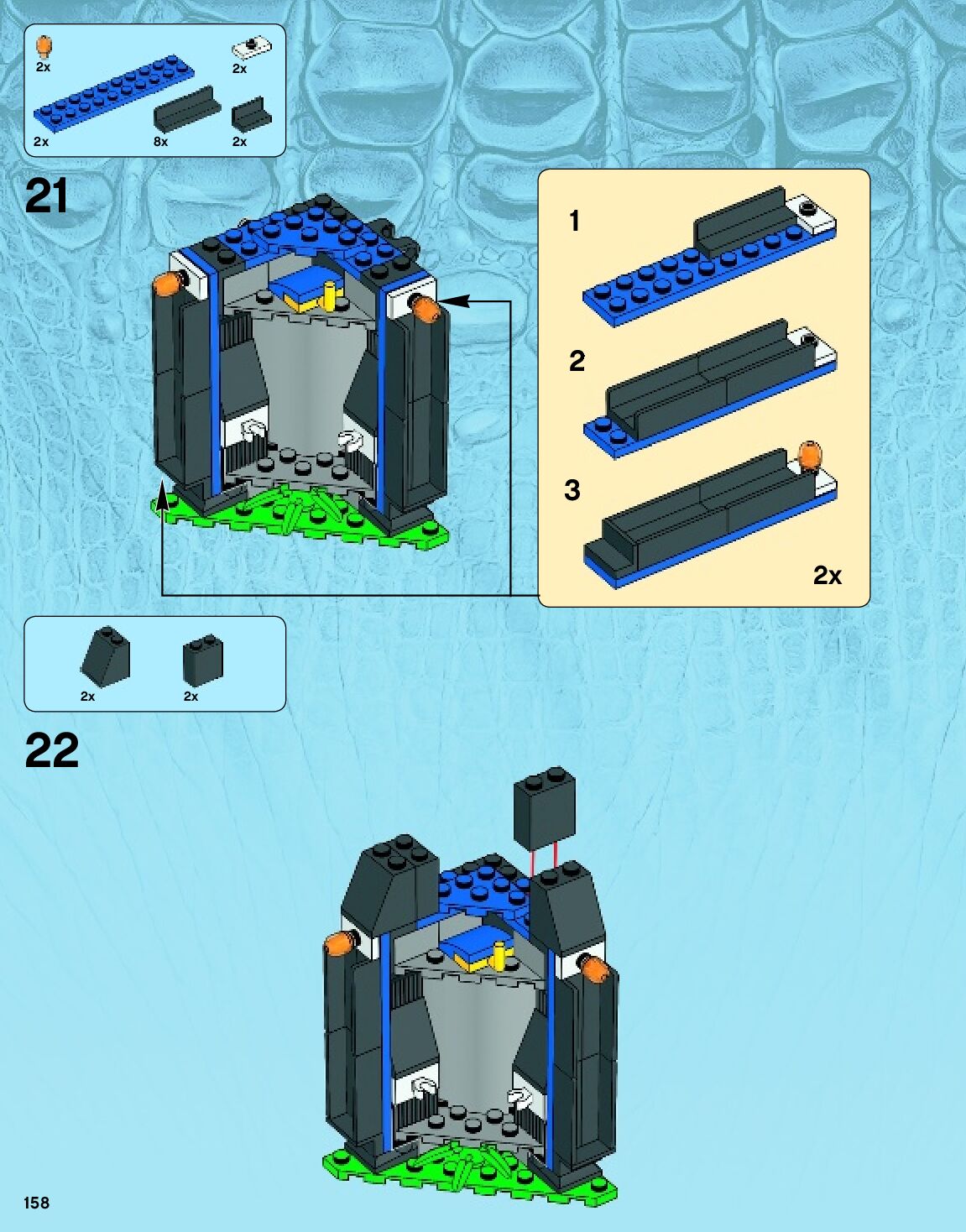 2x
2x
2x
8x
2x

21

1

2

3

2x

2x
2x

22

158