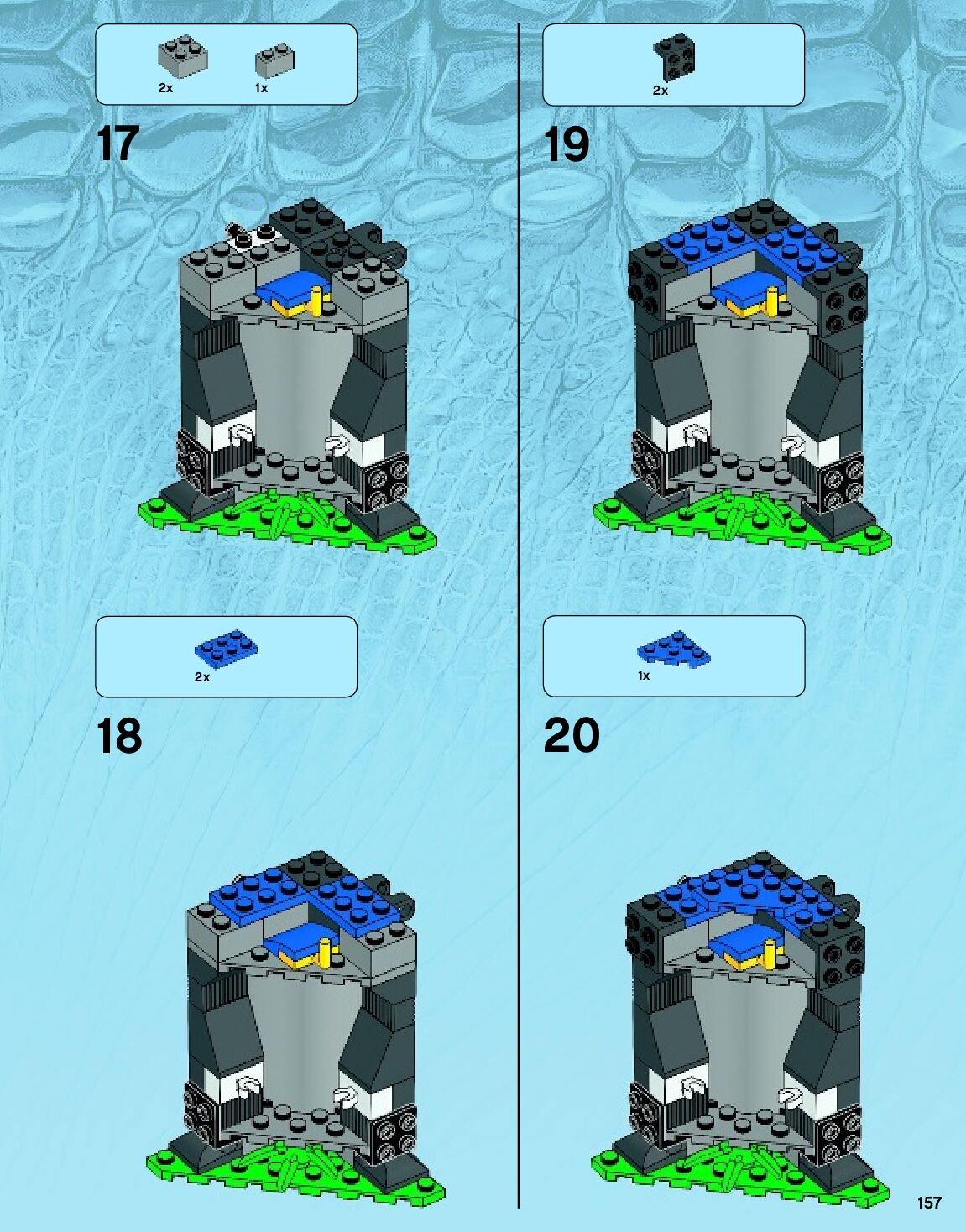 2x 1x

17

2x

18

2x

19

1x

20

157