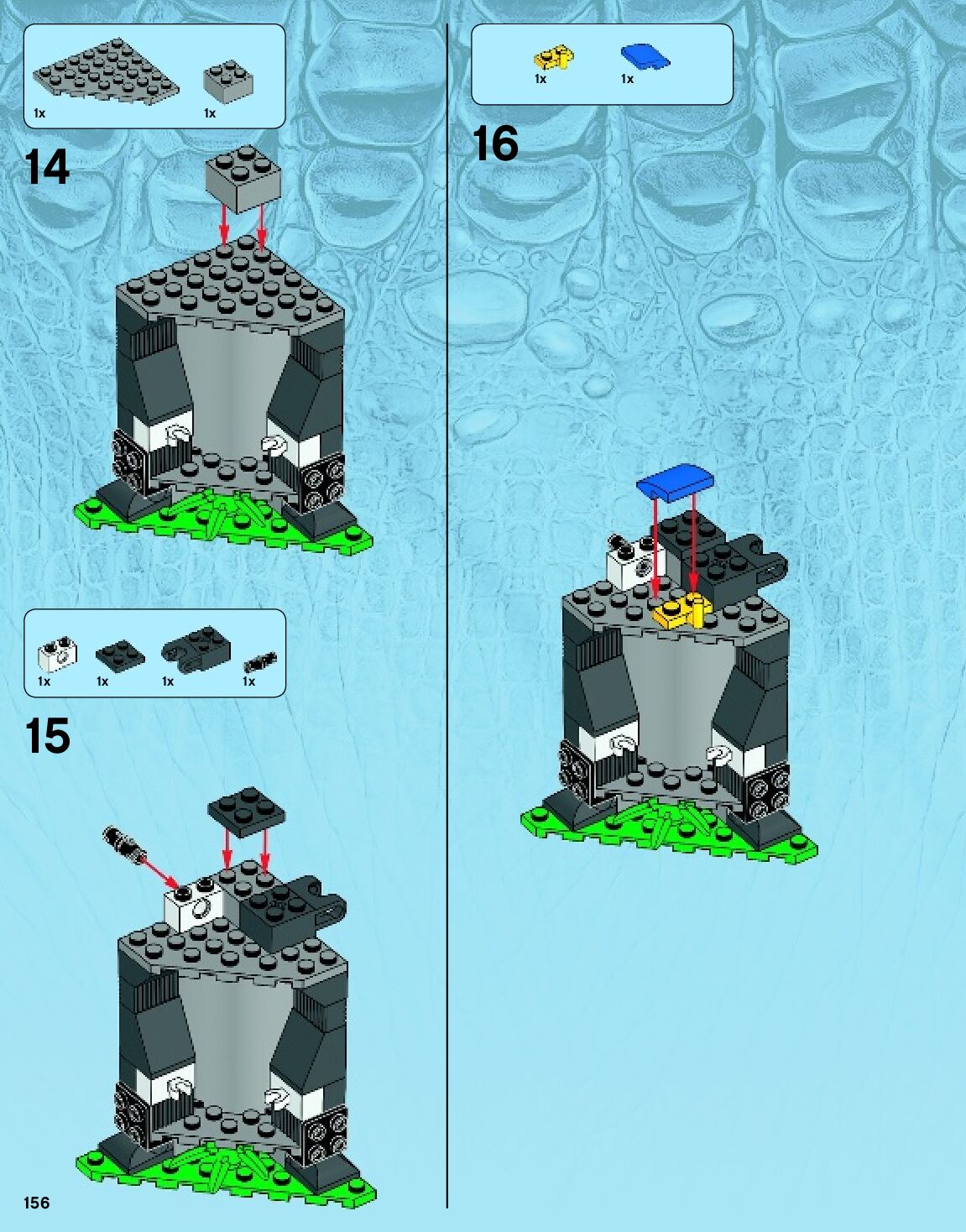 1x 1x

14

1x 1x 1x 1x

15

156

1x 1x

16