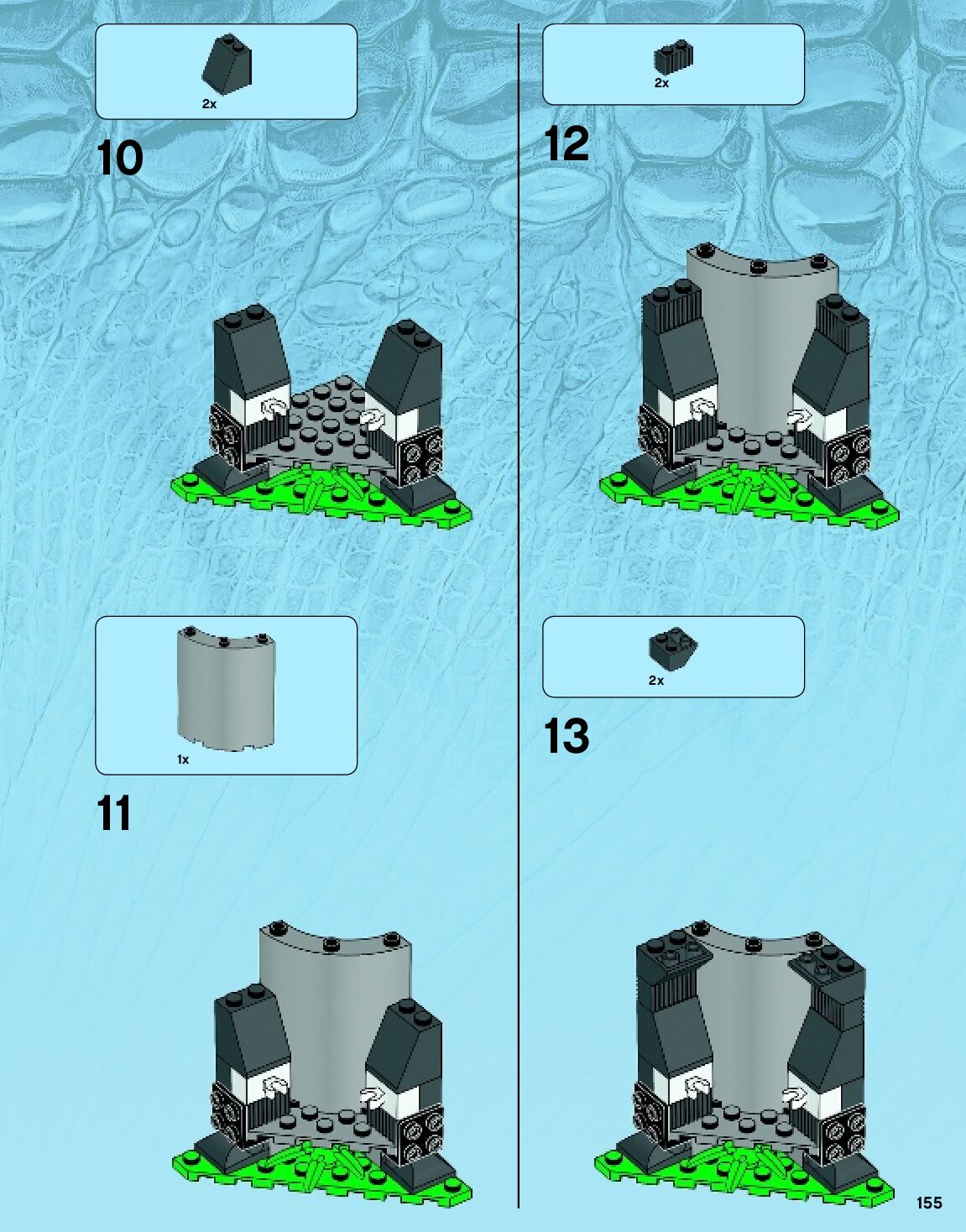 2x

10

1x

11

2x

12

2x

13

155