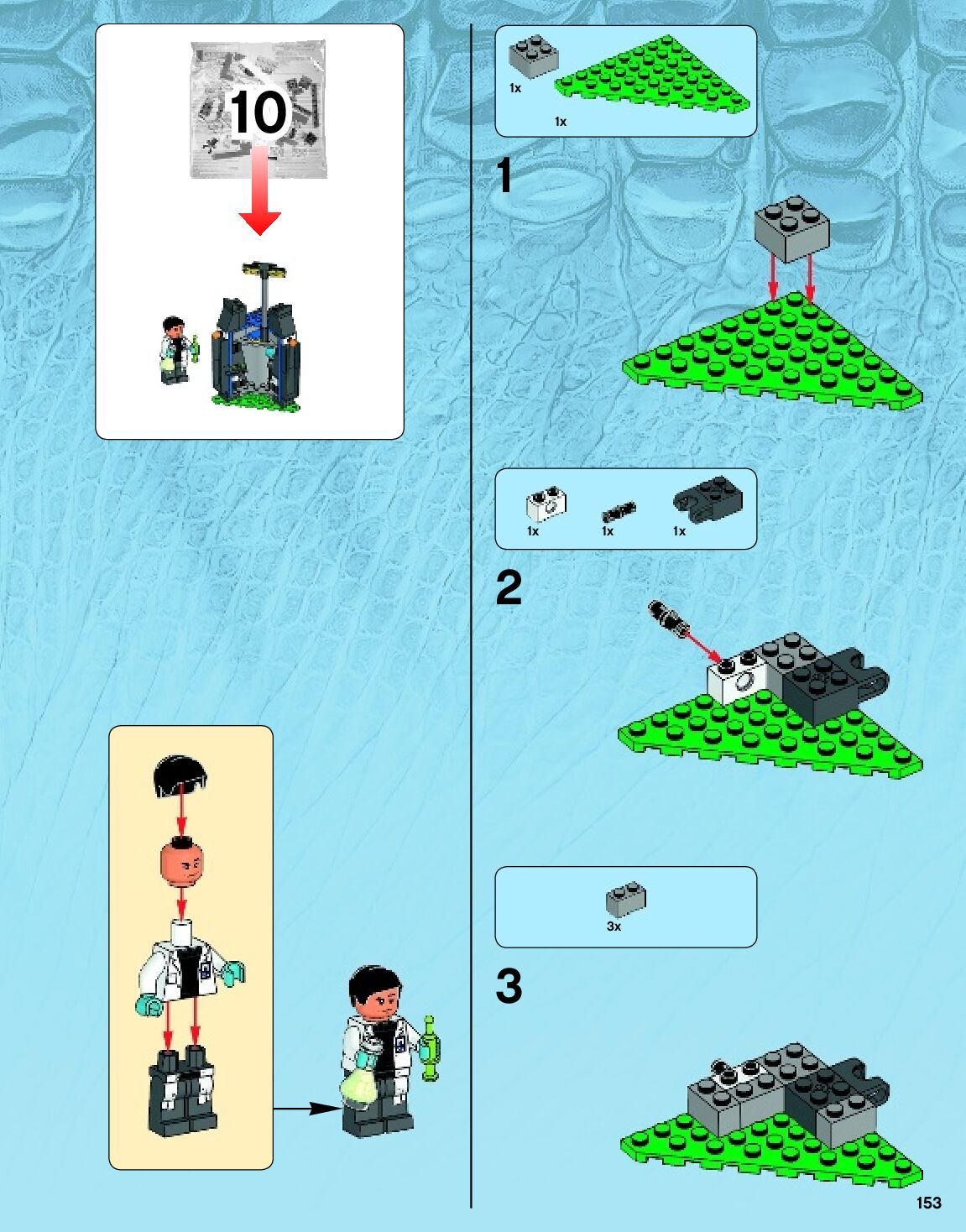 10

1x
1x

1

1x
1x
1x

2

3x

3

153