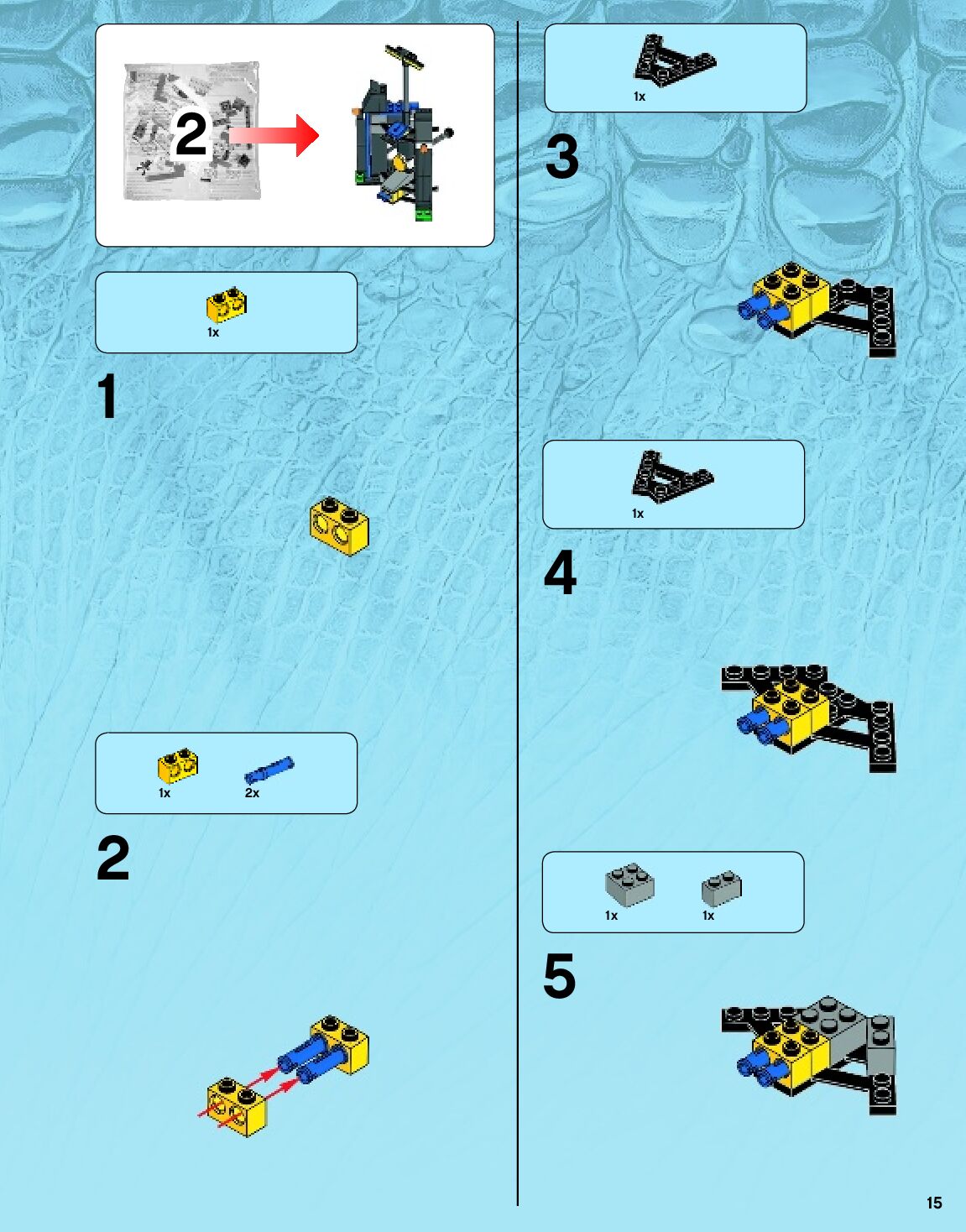 2

1x

1

1x

2x

2

1x

3

1x

4

1x

1x

5

15