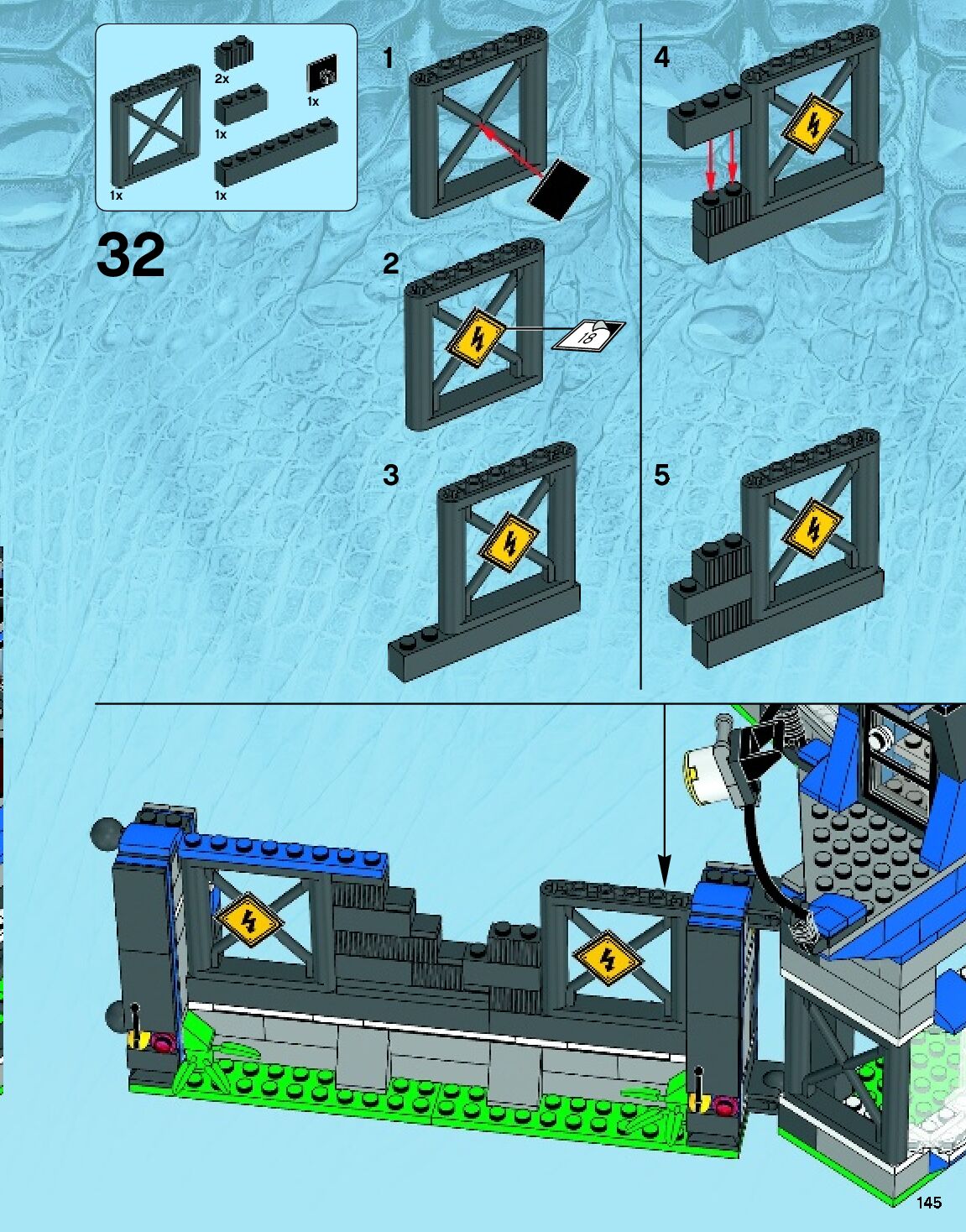 2x
1x
1x
1x
1x

32

1

2

18

3

4

5

145