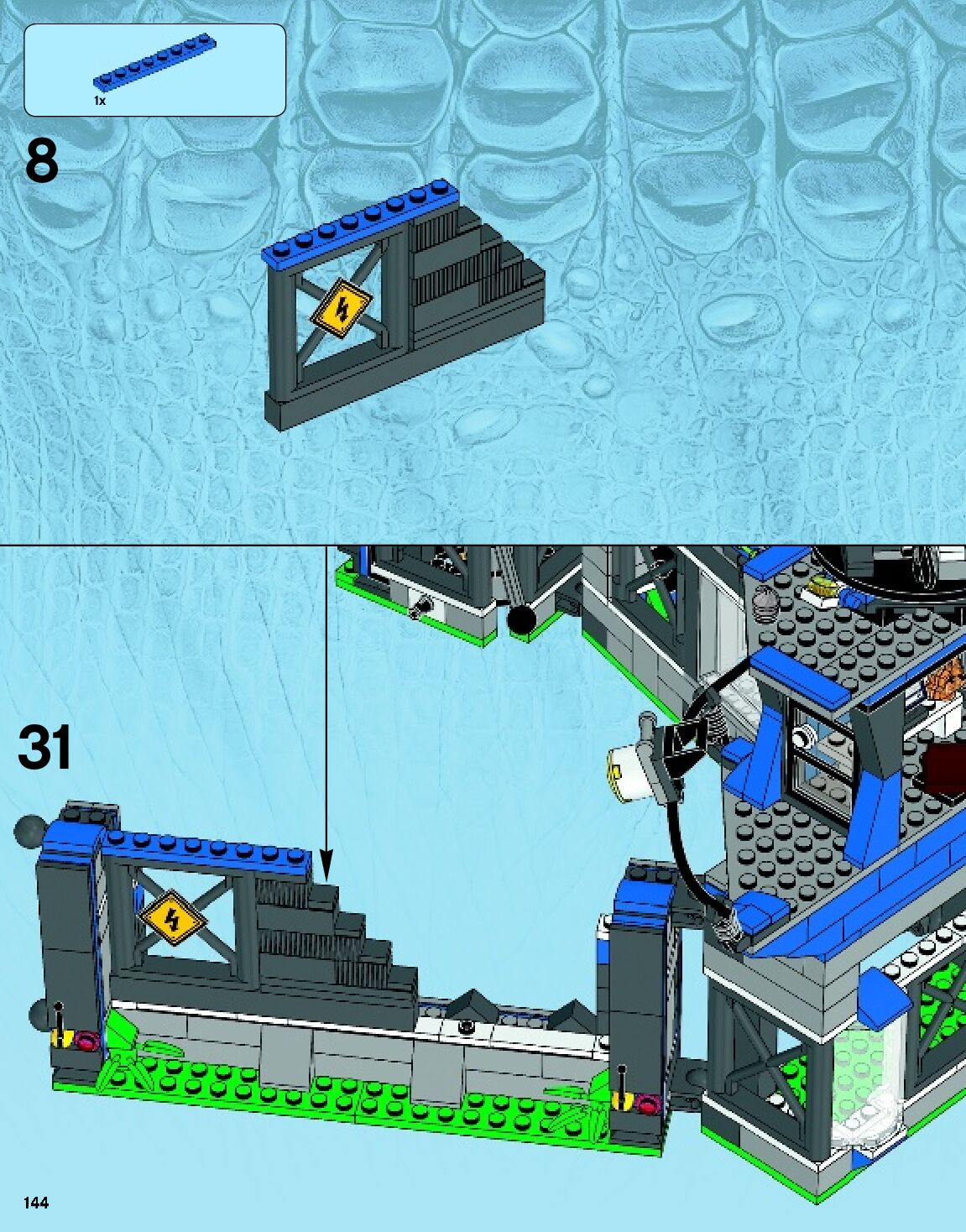 1x

8

31

144