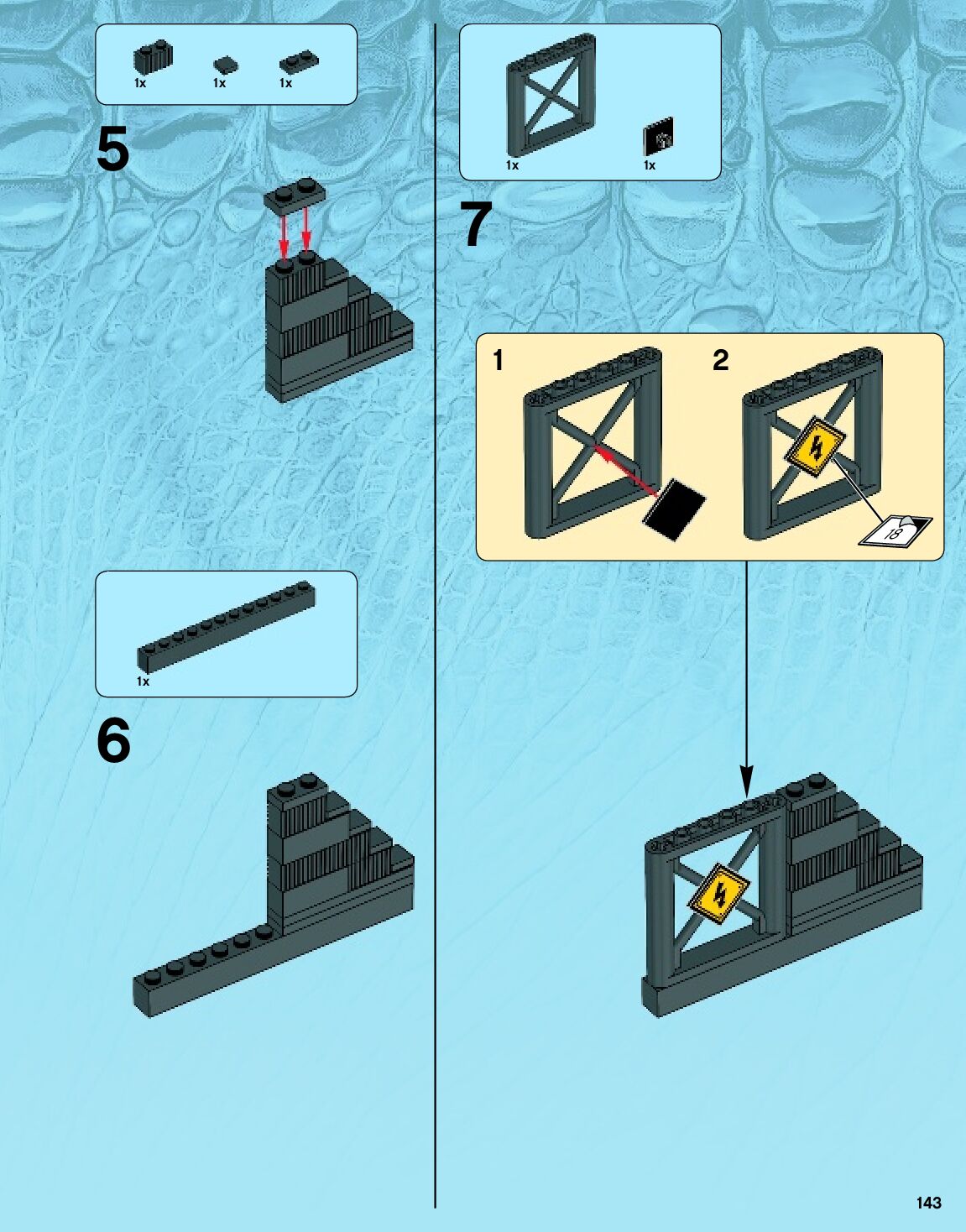 1x 1x 1x

5

1x

6

1x 1x

7

1

2

18

143