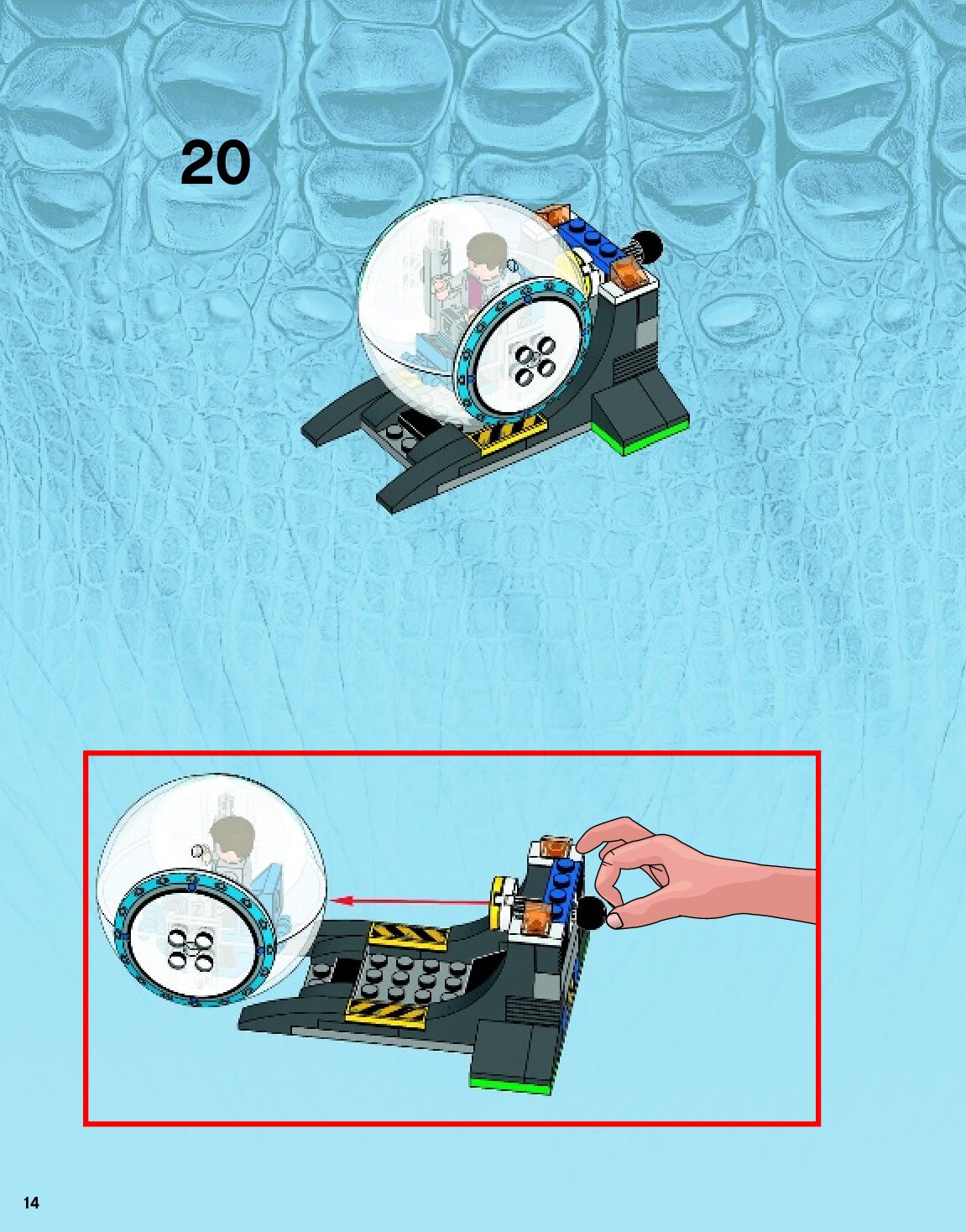 20

14