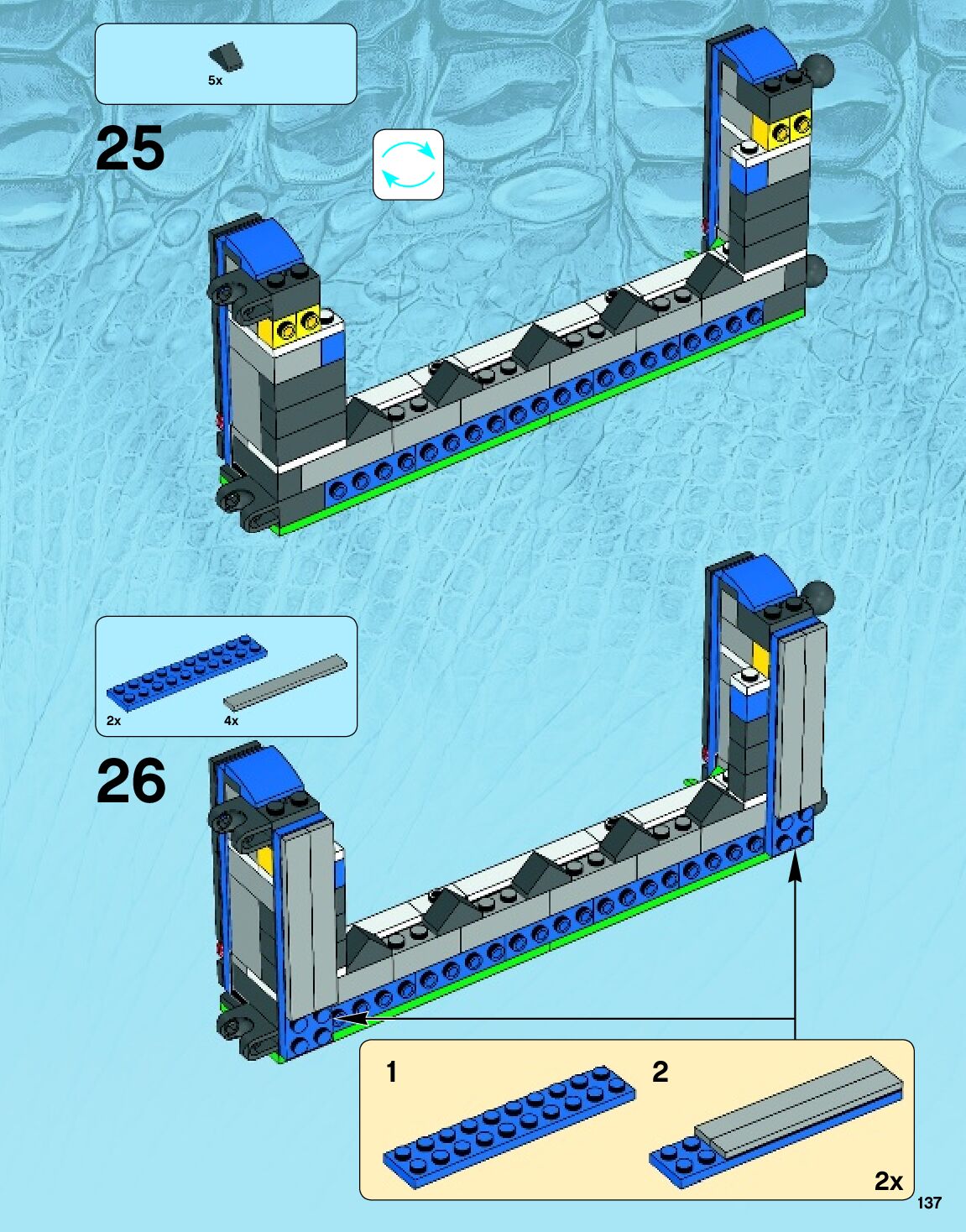 5x

25

2x
4x

26

1
2
2x

137