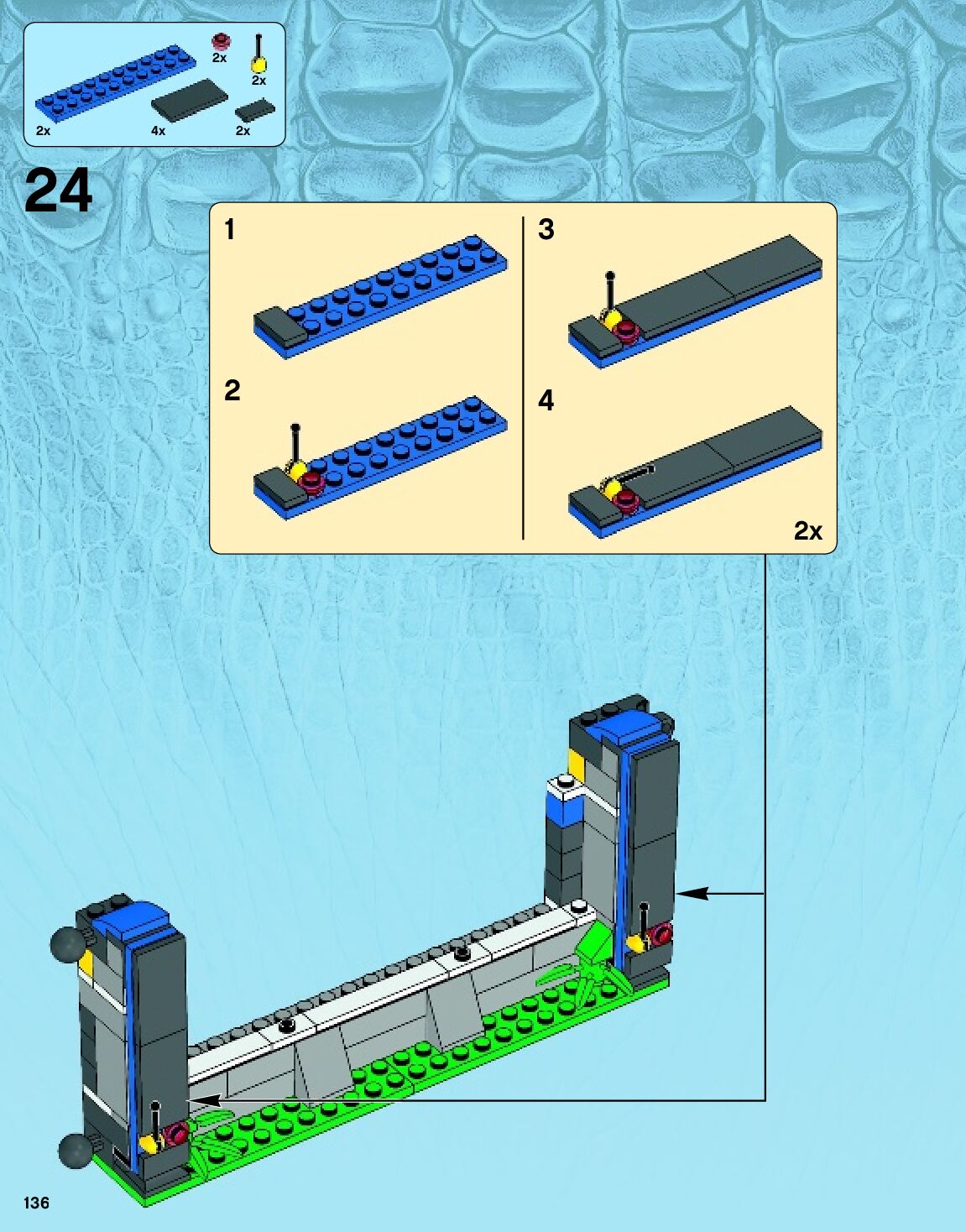 2x
2x
2x
4x
2x

24

1
2
3
4
2x

136