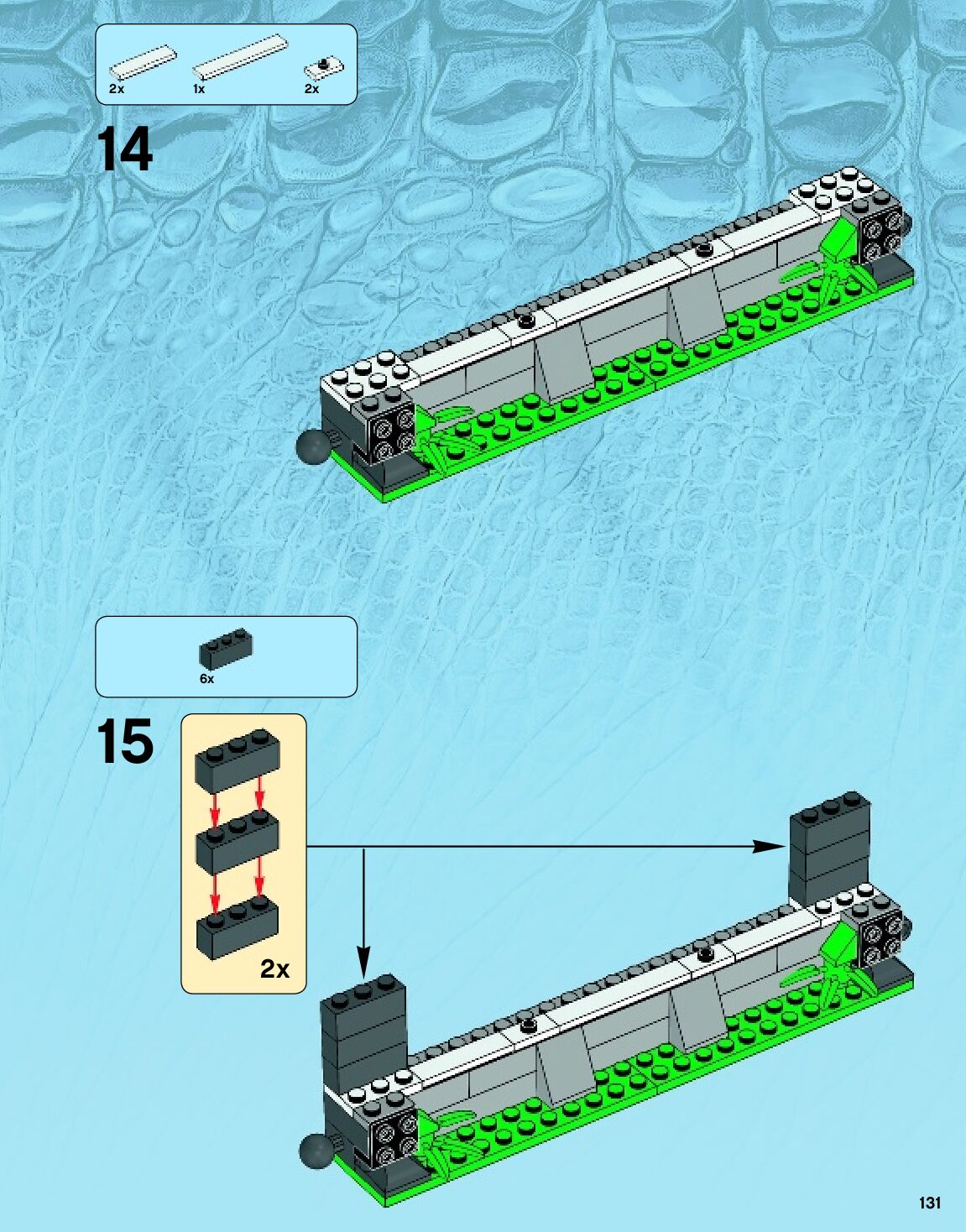 2x
1x
2x

14

6x

15

2x

131