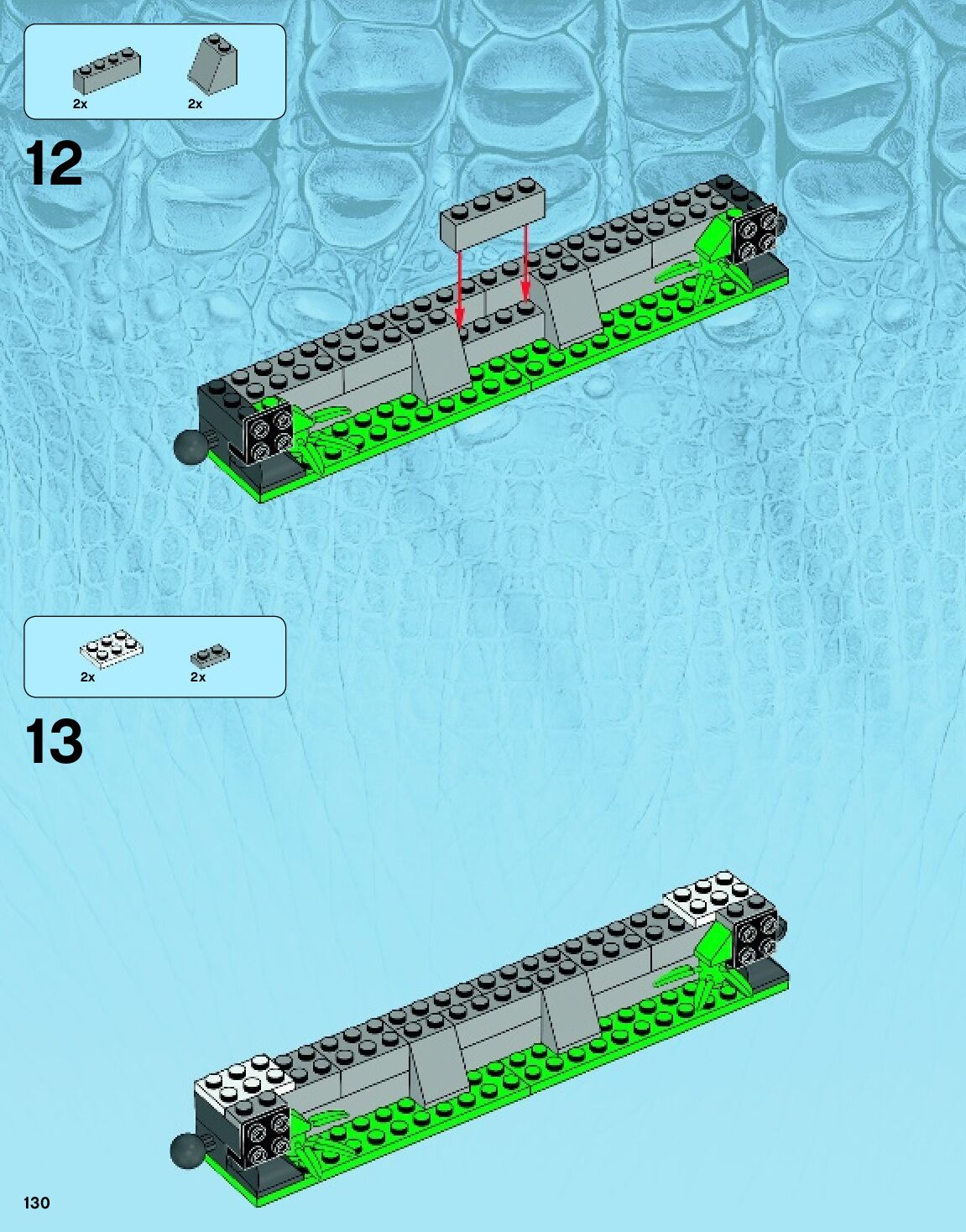 2x 2x

12

2x 2x

13

130