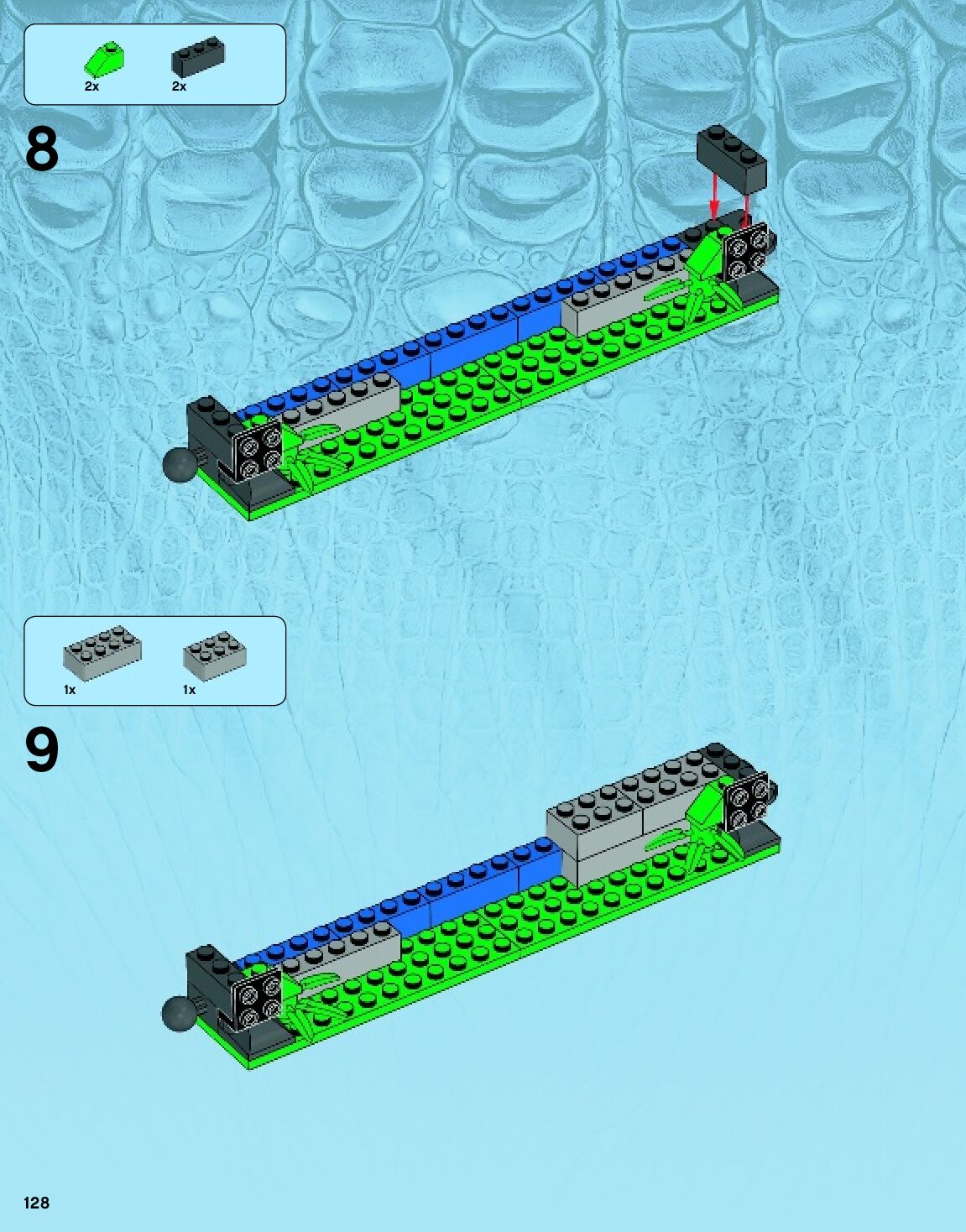 2x 2x

8

1x 1x

9

128