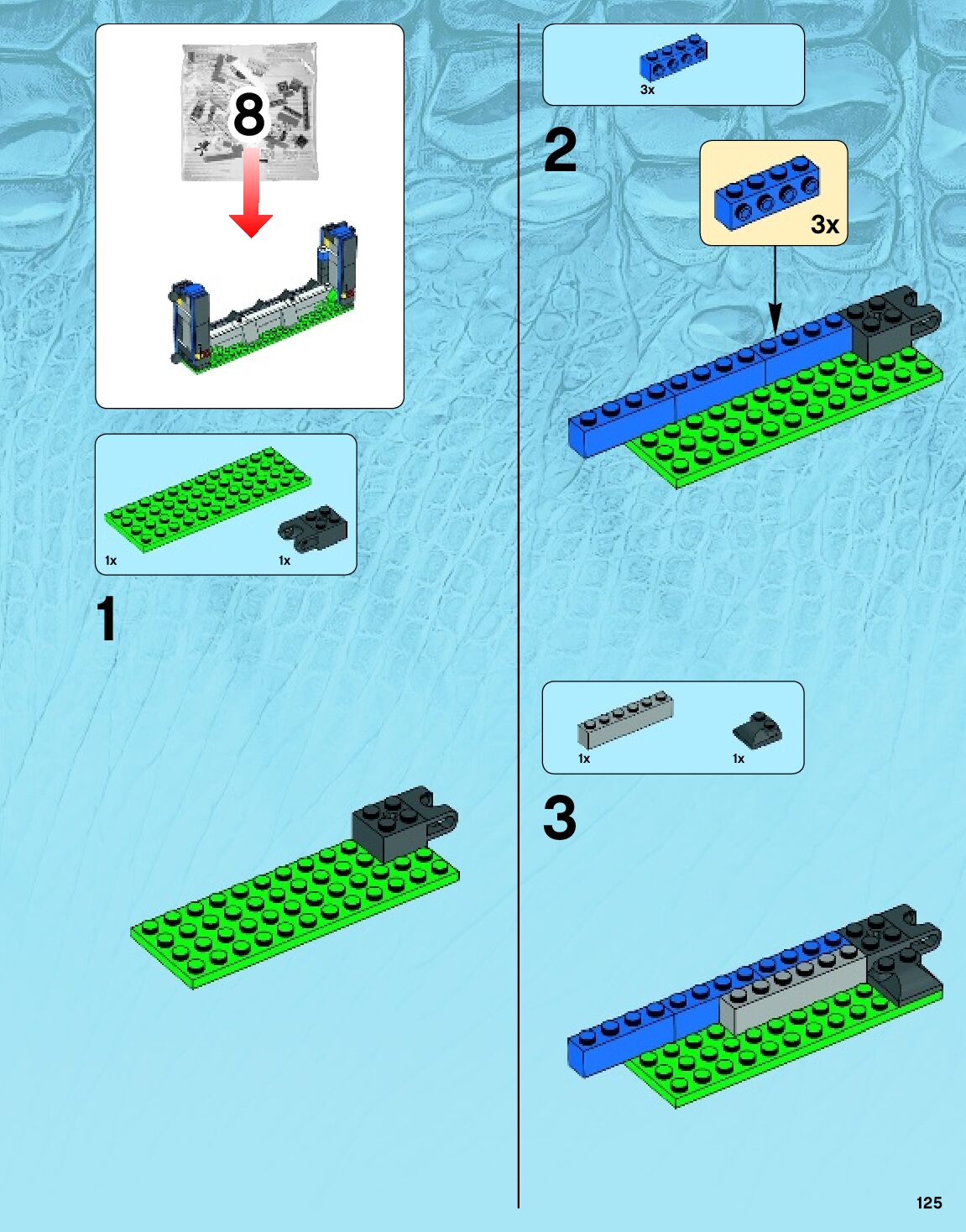 8

1x

1x

1

3x

2

3x

1x

1x

3

125