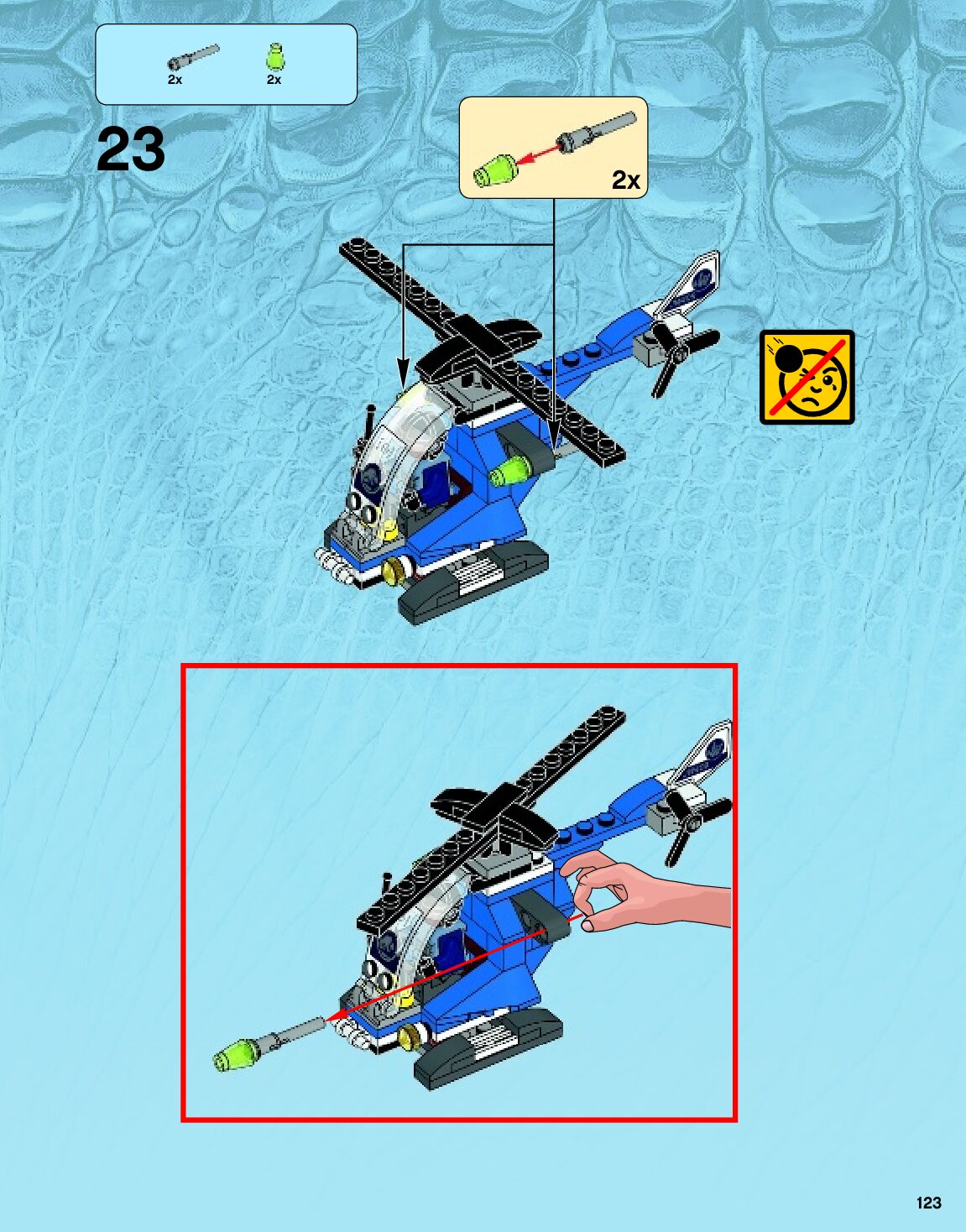 2x 2x

23

2x

123