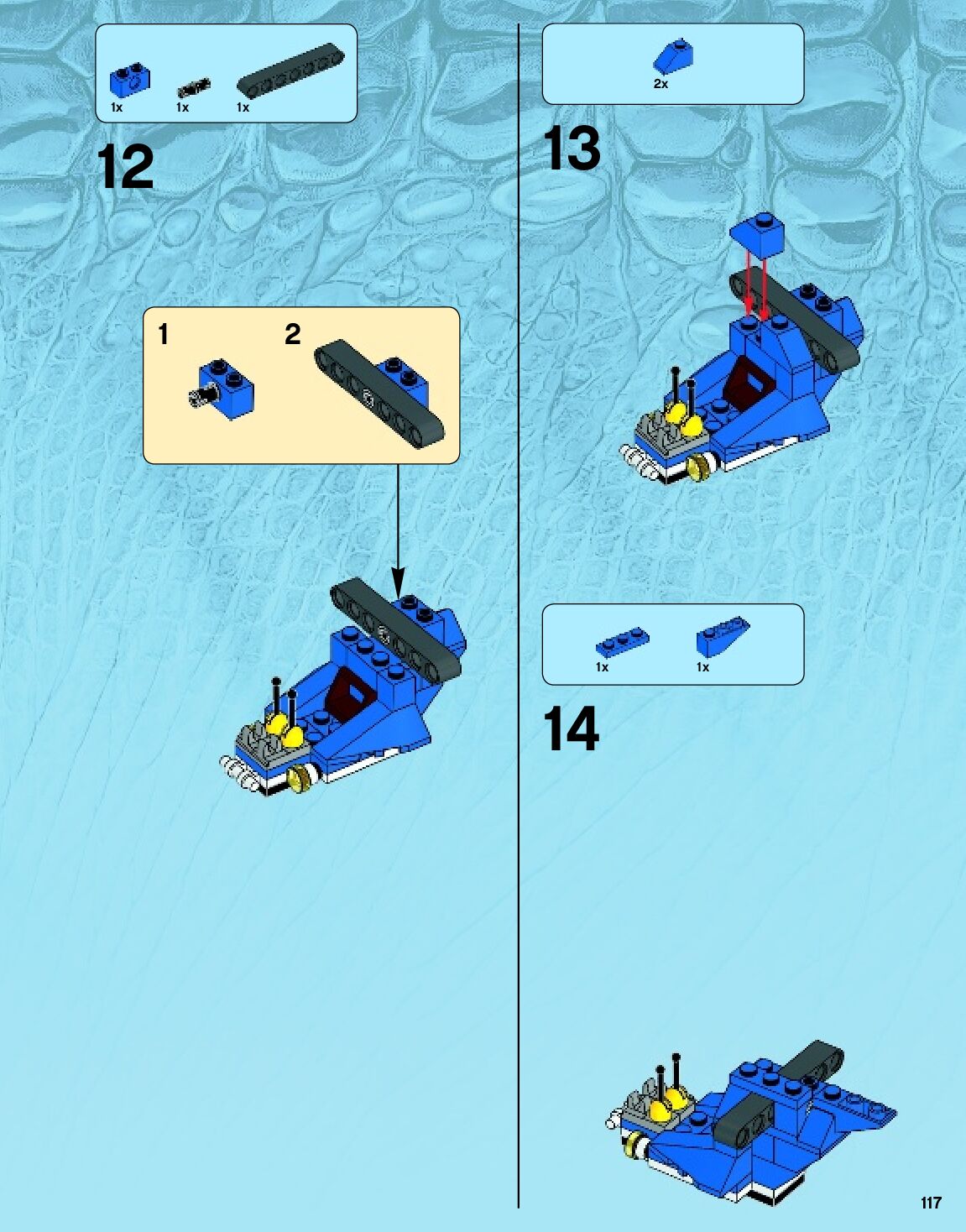 1x 1x 1x

12

1 2

2x

13

1x 1x

14

117