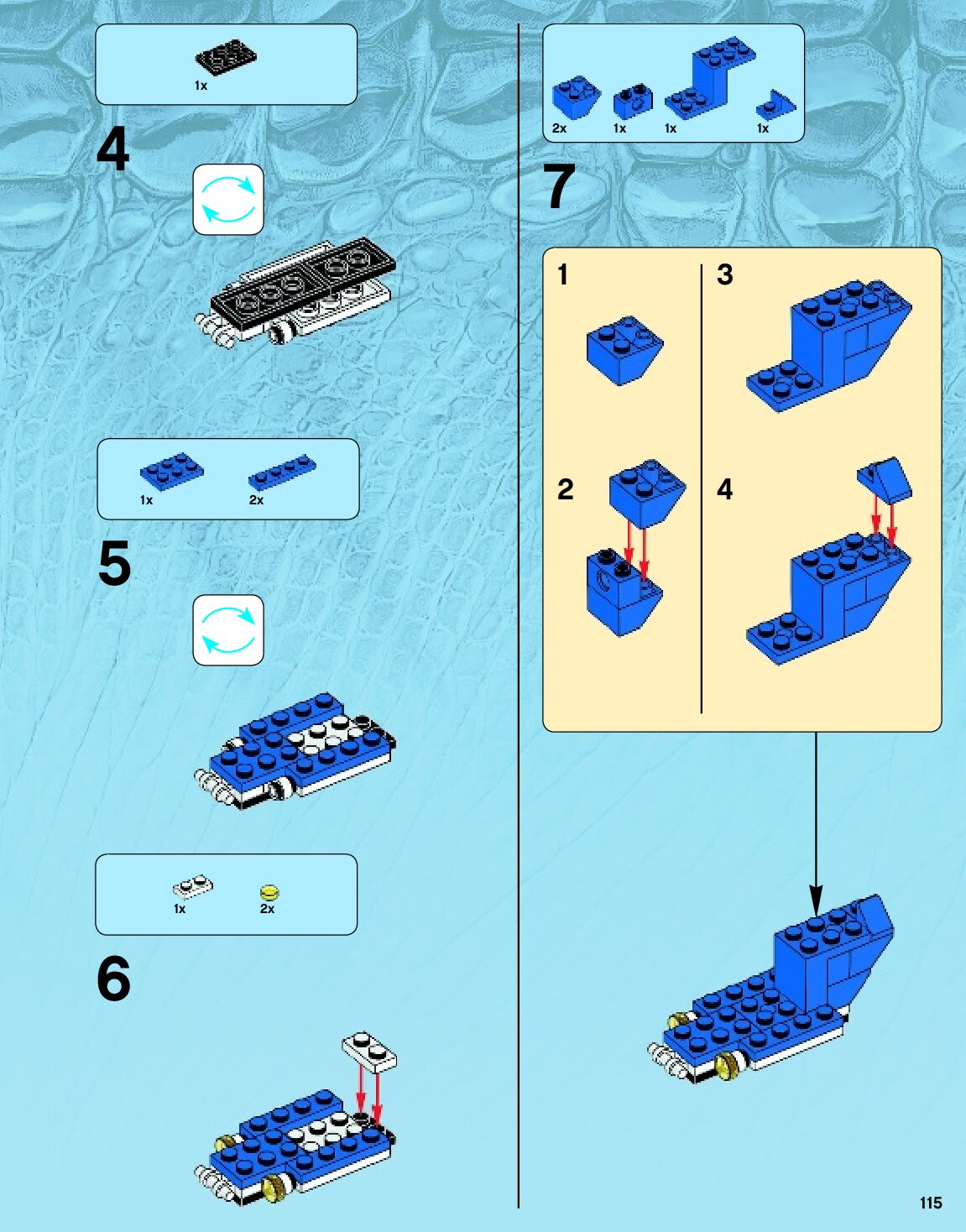 1x

4

1x 2x

5

1x 2x

6

2x 1x 1x 1x

7

1

2

3

4

115