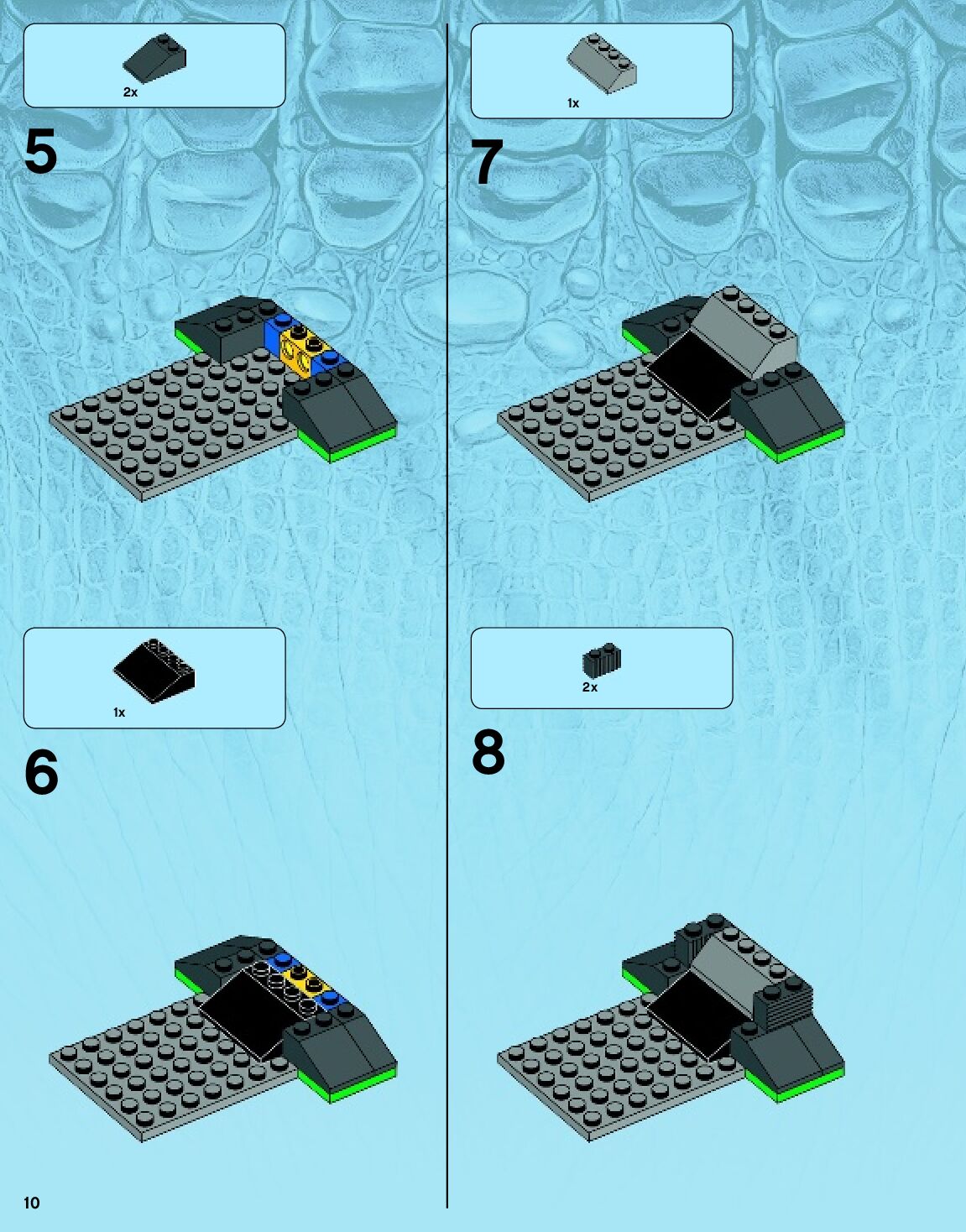 2x

5

1x

6

1x

7

2x

8

10