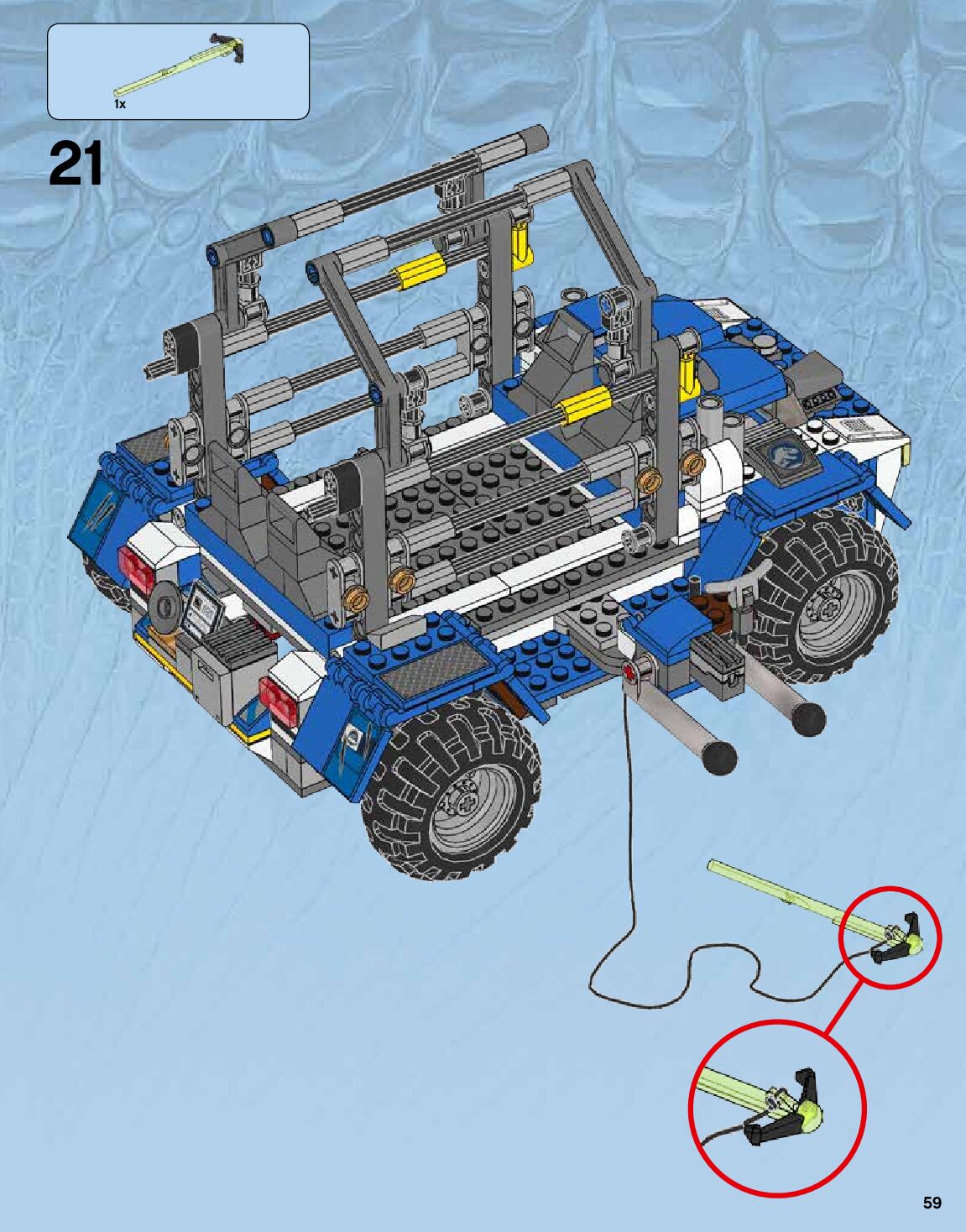 1x

21

59