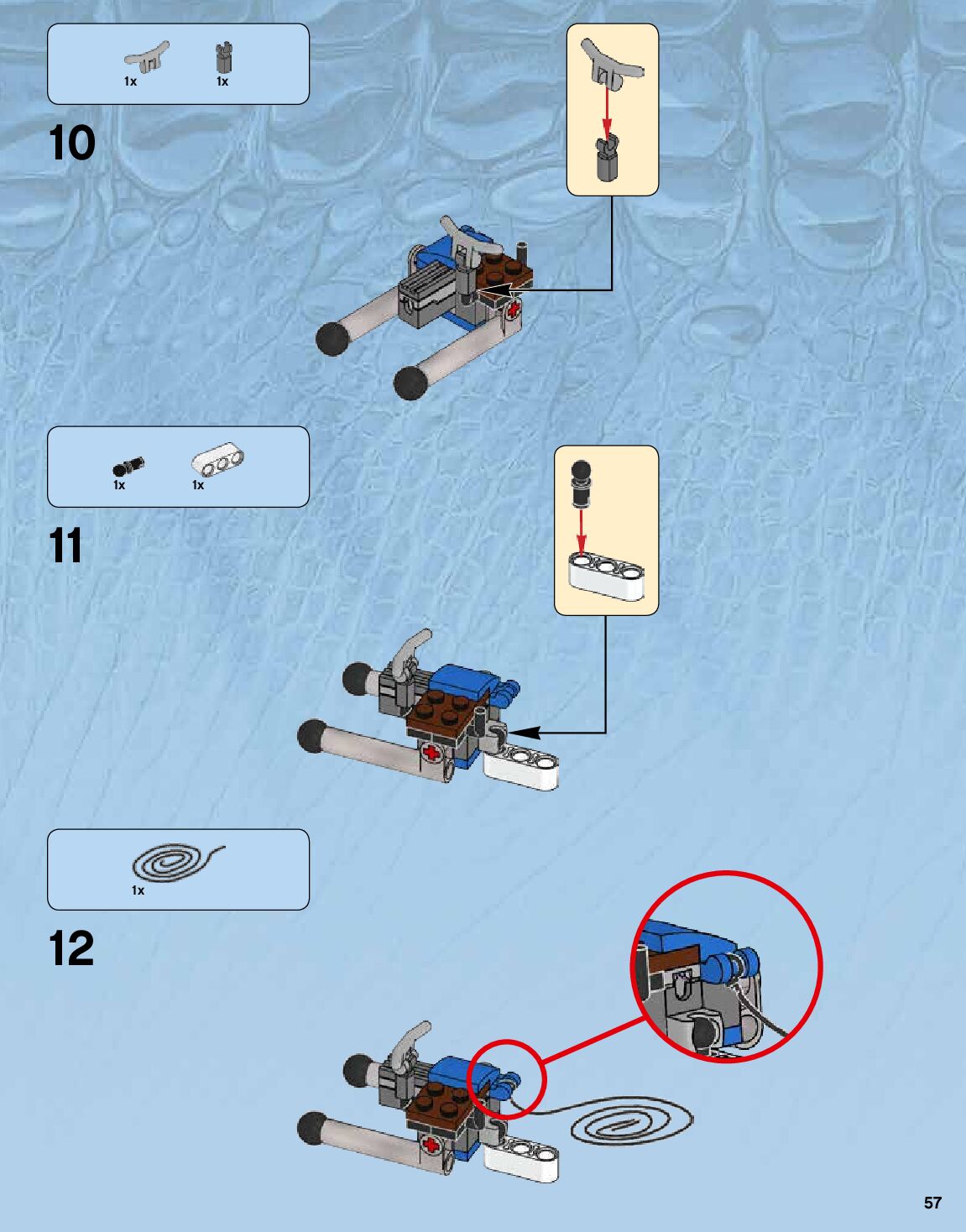 1x 1x

10

1x 1x

11

1x

12

57