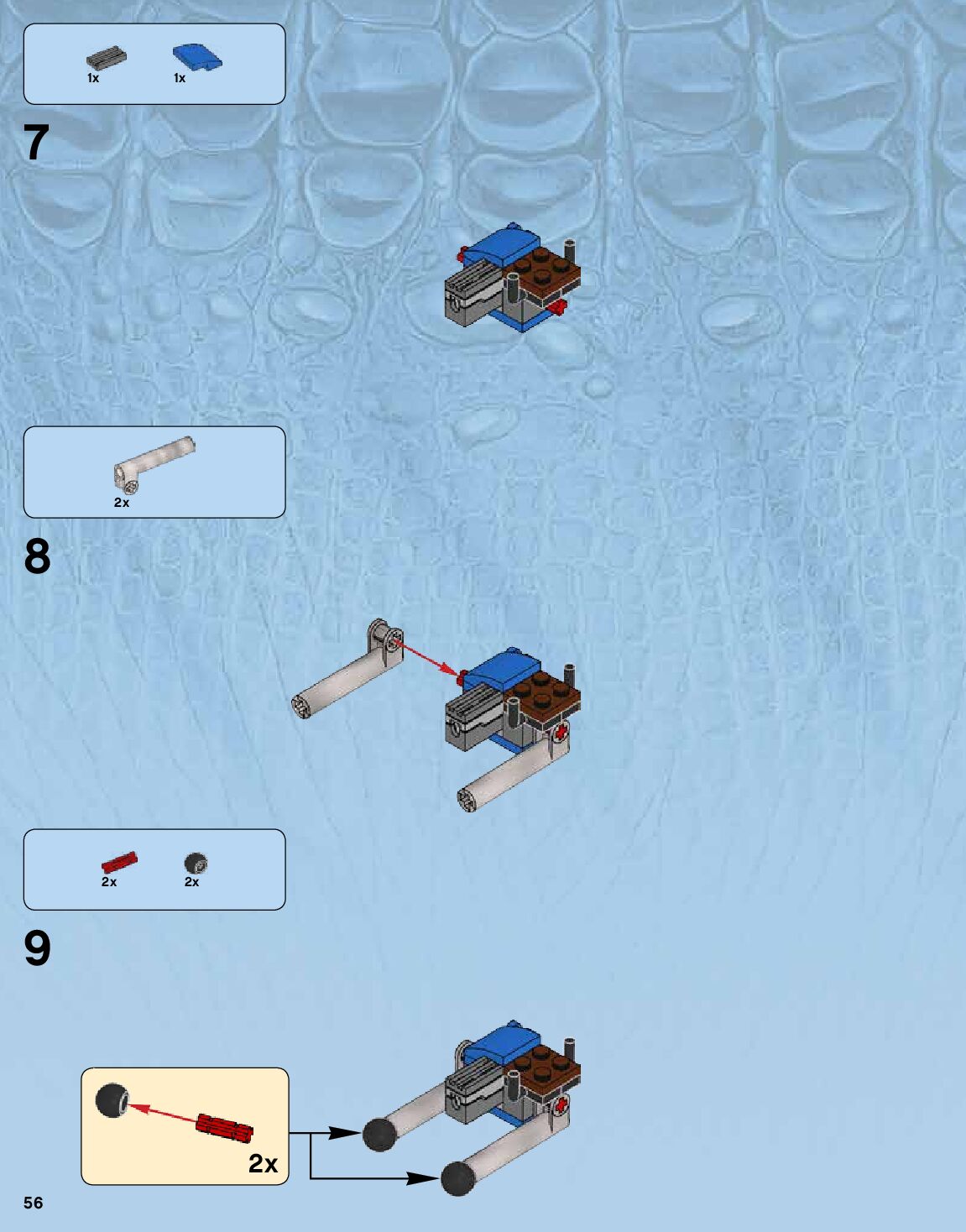 1x 1x

7

2x

8

2x 2x

9

2x

56