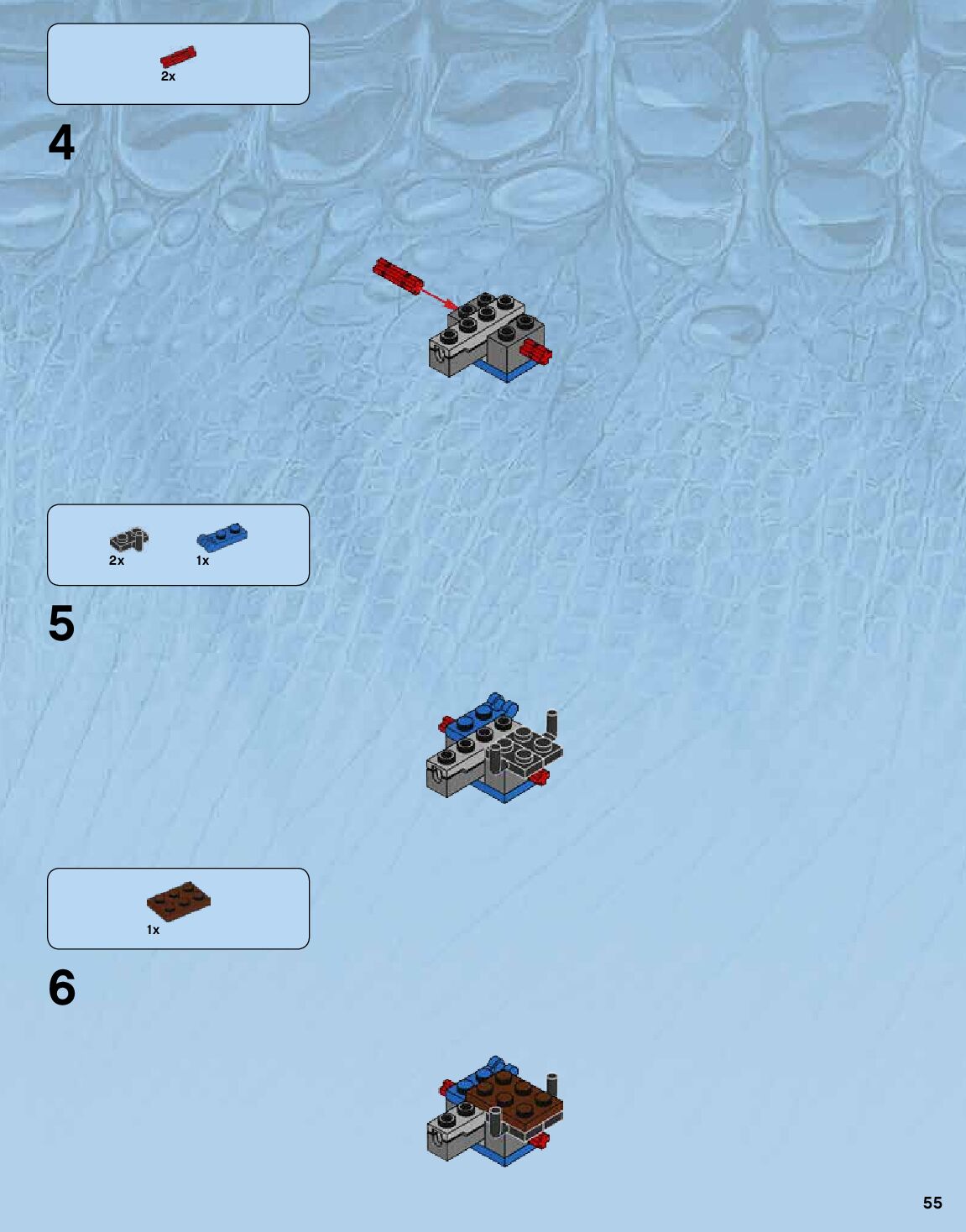 2x

4

2x 1x

5

1x

6

55