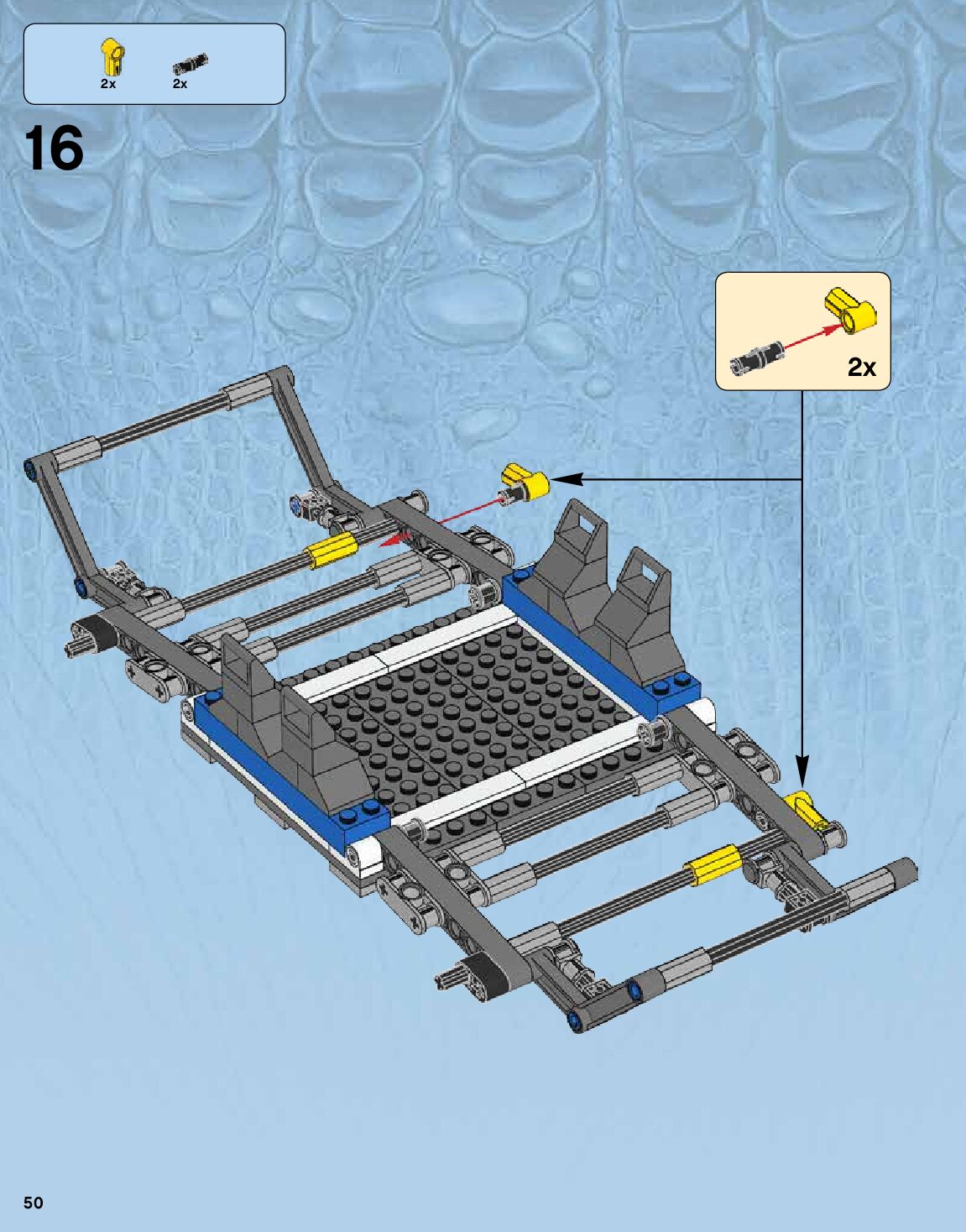 2x 2x

16

2x

50