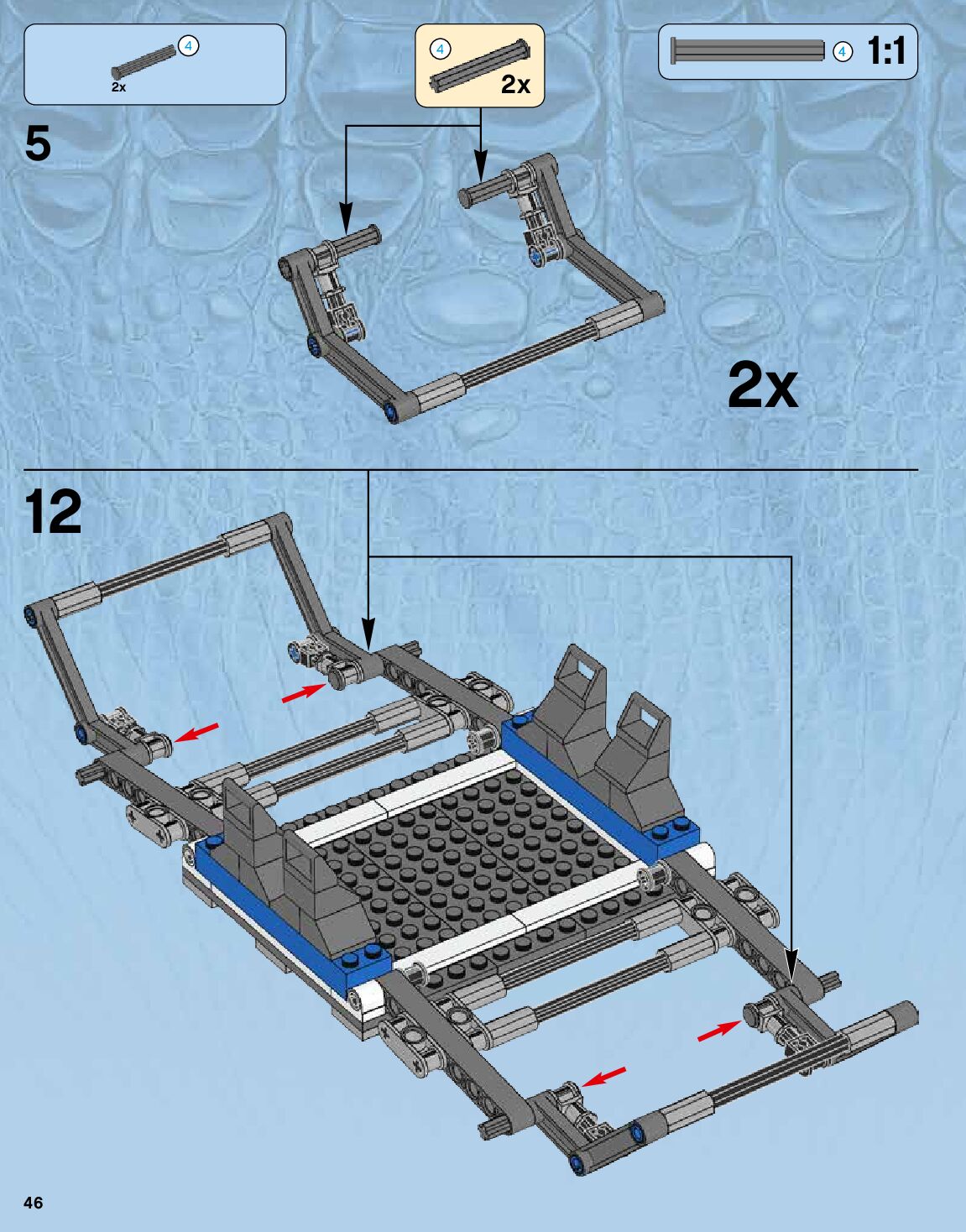 4
2x

4
2x

4 1:1

5

2x

12

46