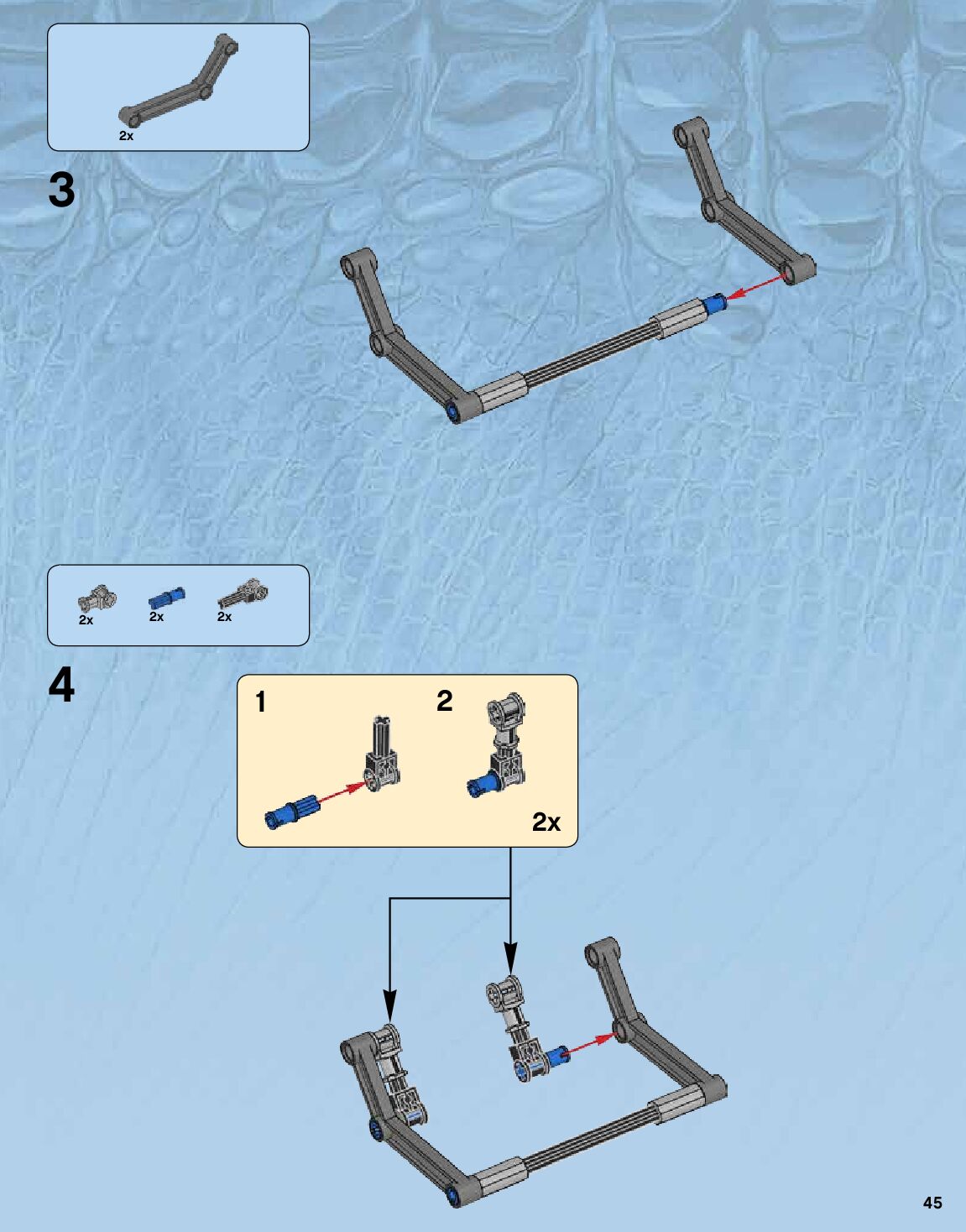 2x

3

2x 2x 2x

4

1

2

2x

45