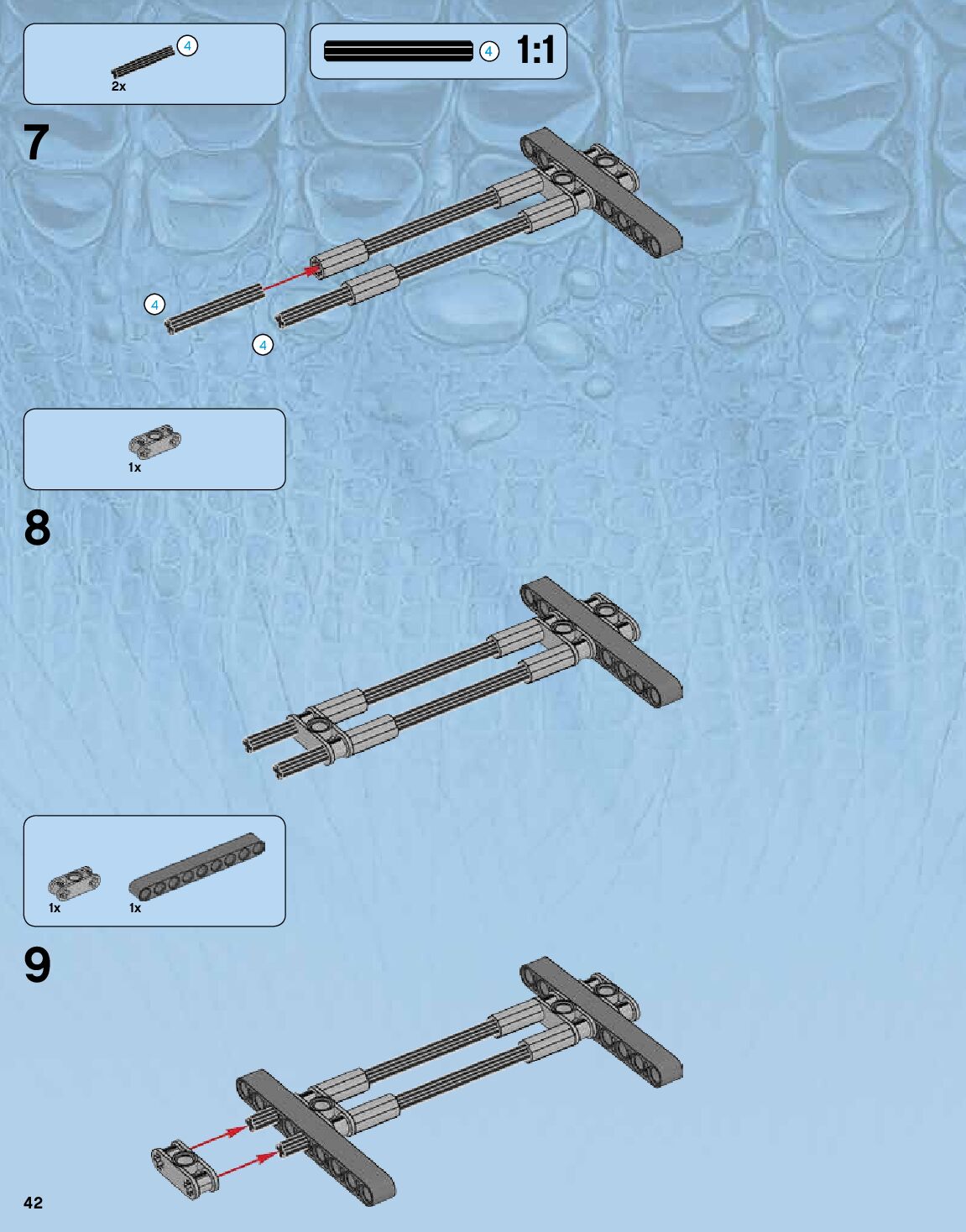 4
2x

4 1:1

7

4

4

1x

8

1x 1x

9

42