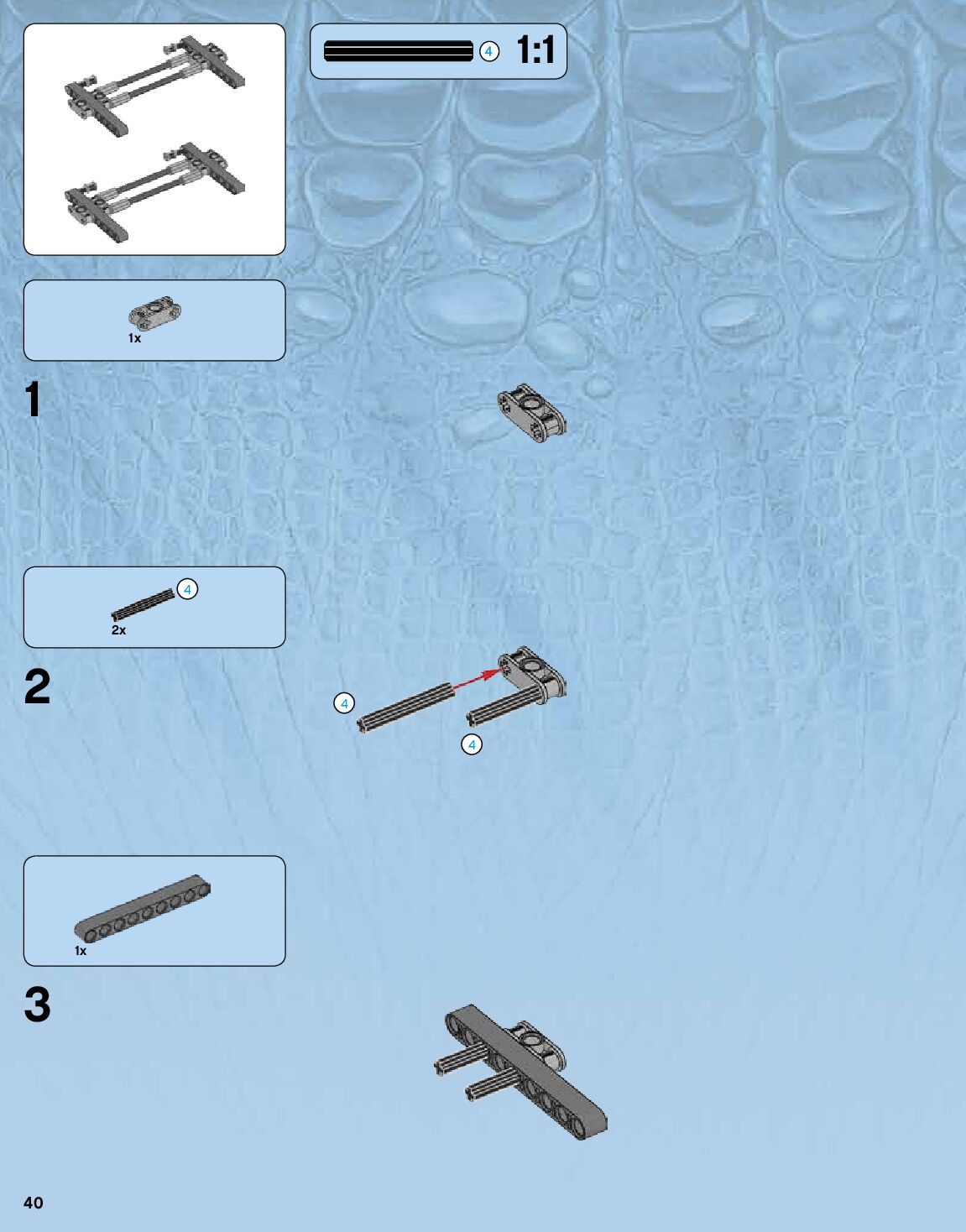 4 1:1

1x

1

4
2x

2

4

4

1x

3

40