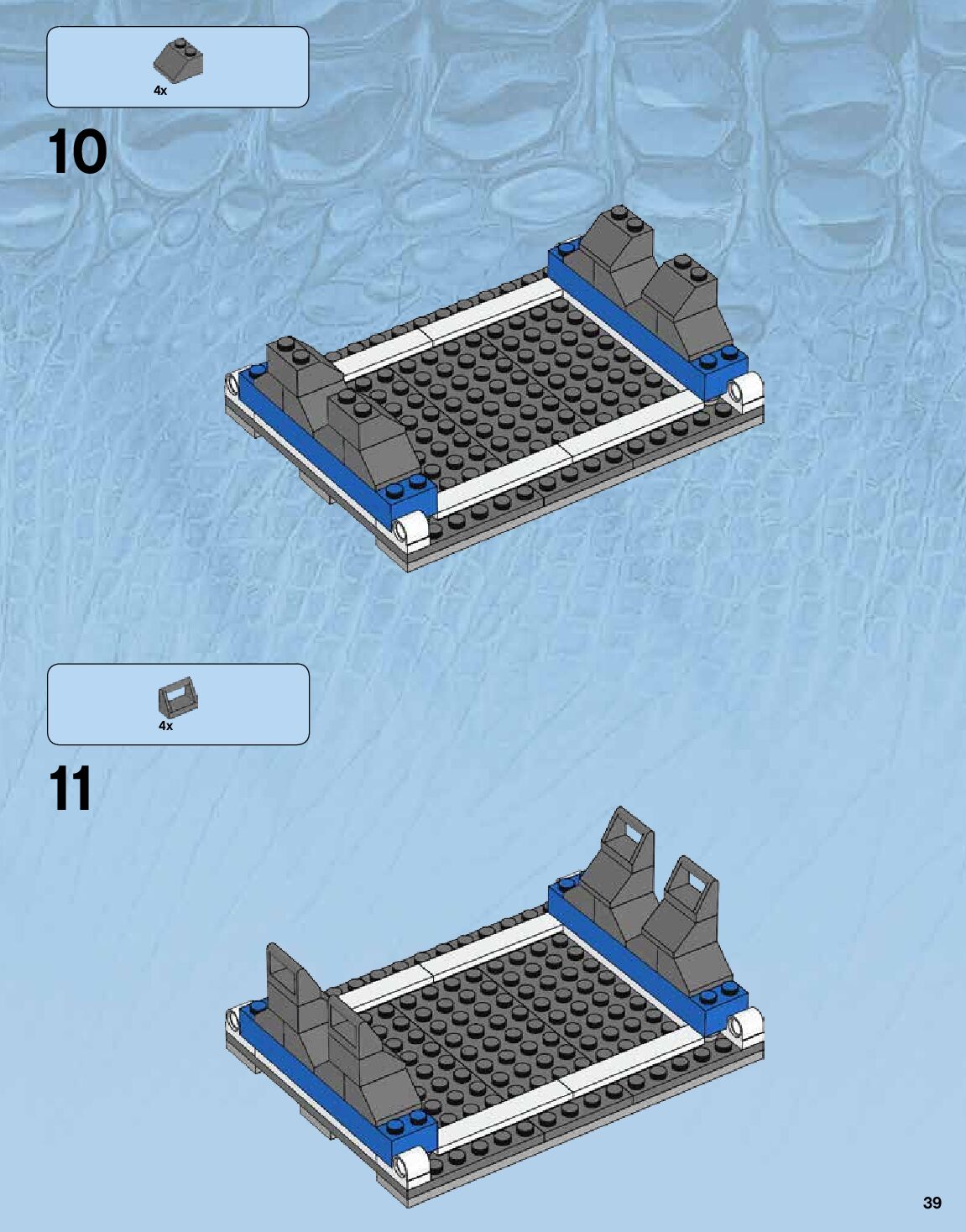 4x

10

4x

11

39