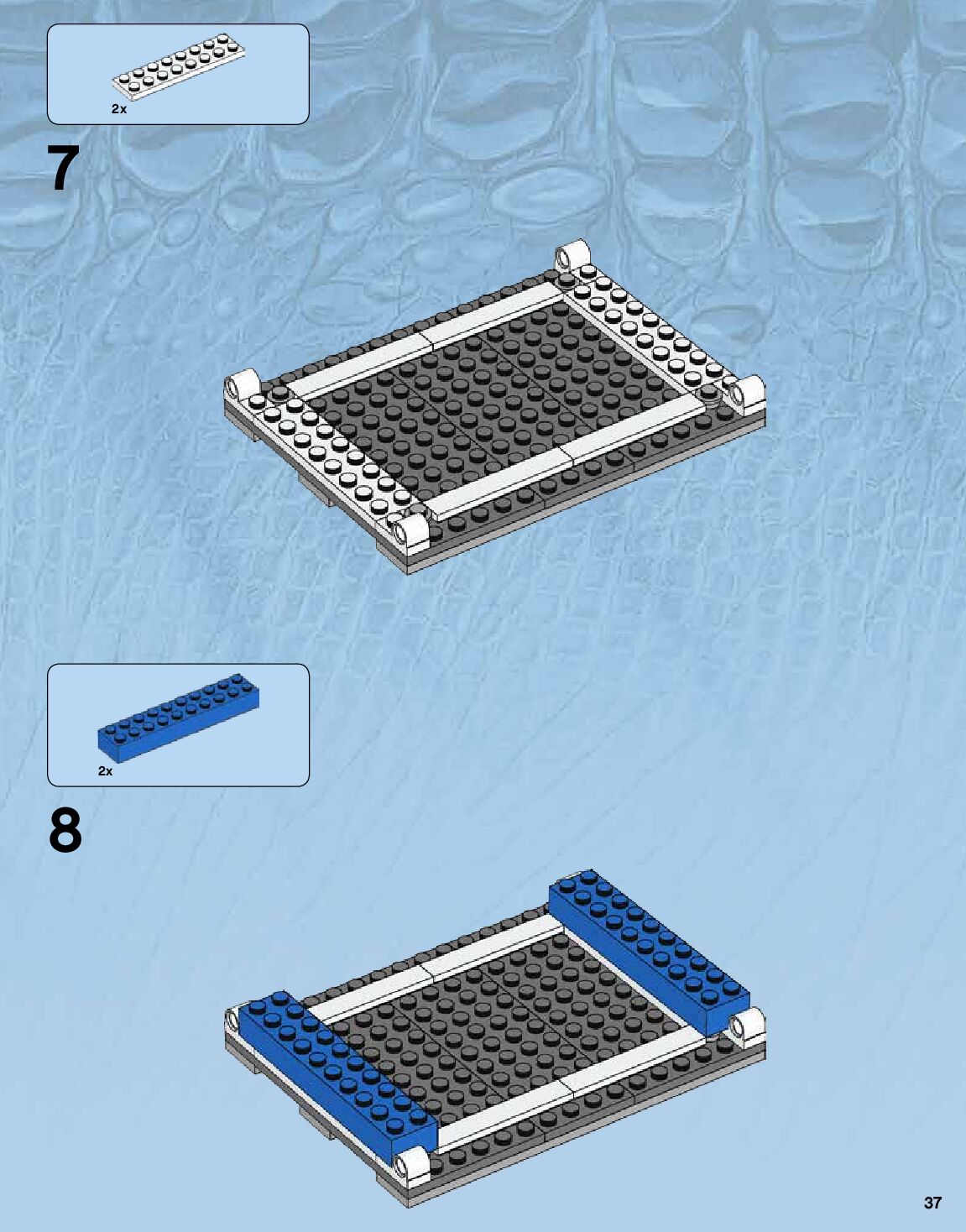 2x

7

2x

8

37