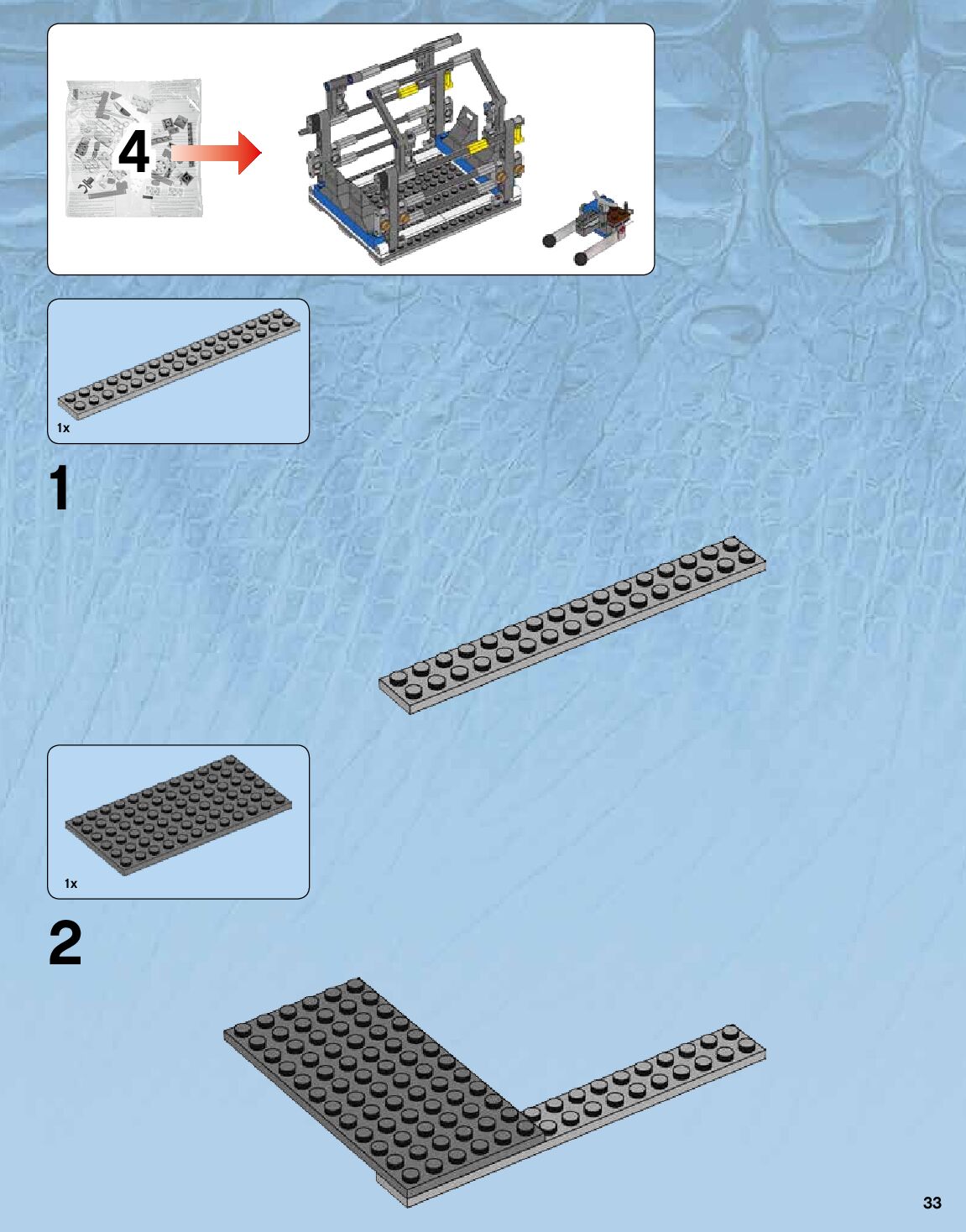 4

1x

1

1x

2

33