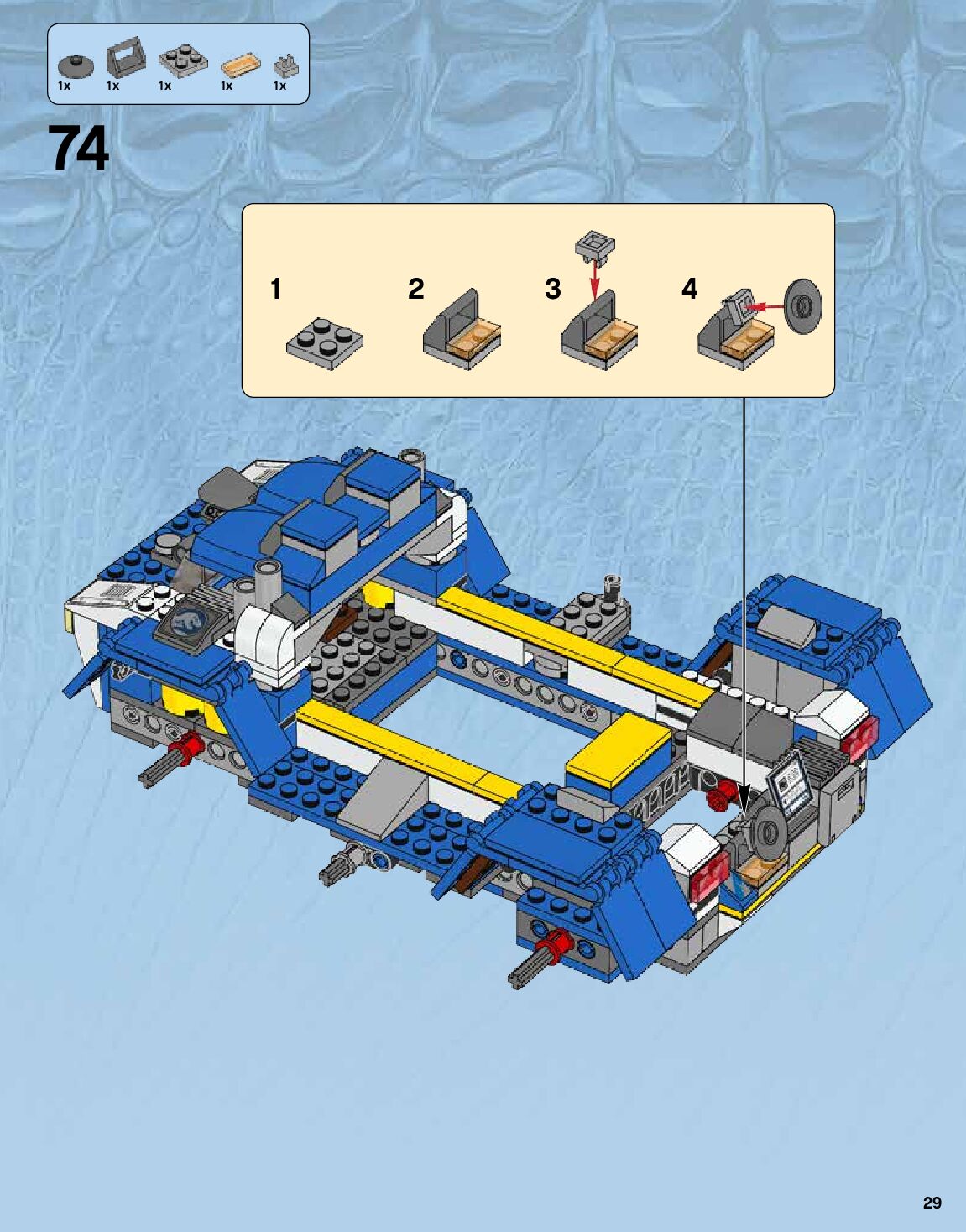 1x 1x 1x 1x 1x

74

1 2 3 4

29