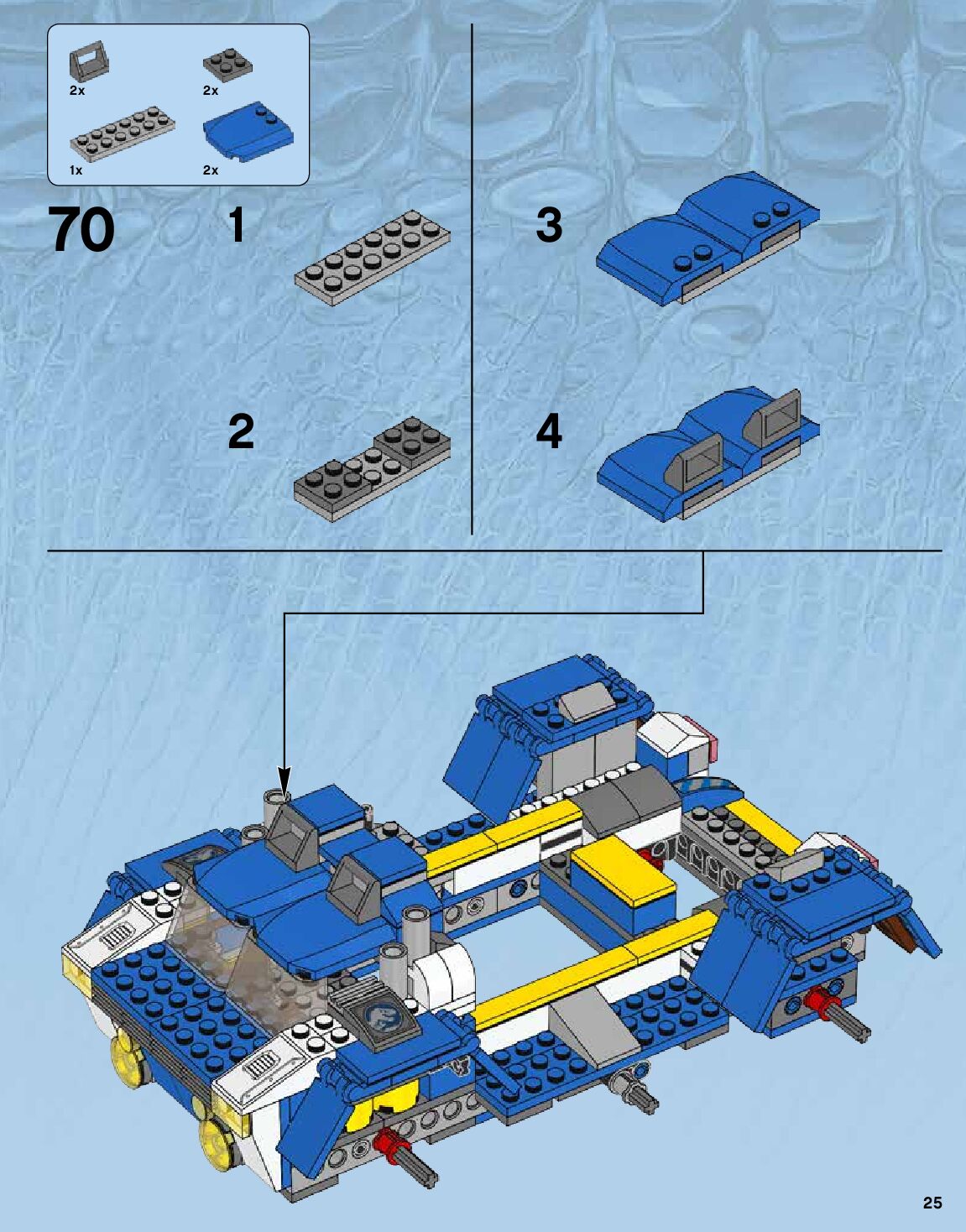 2x
2x
1x
2x

70

1

2

3

4

25