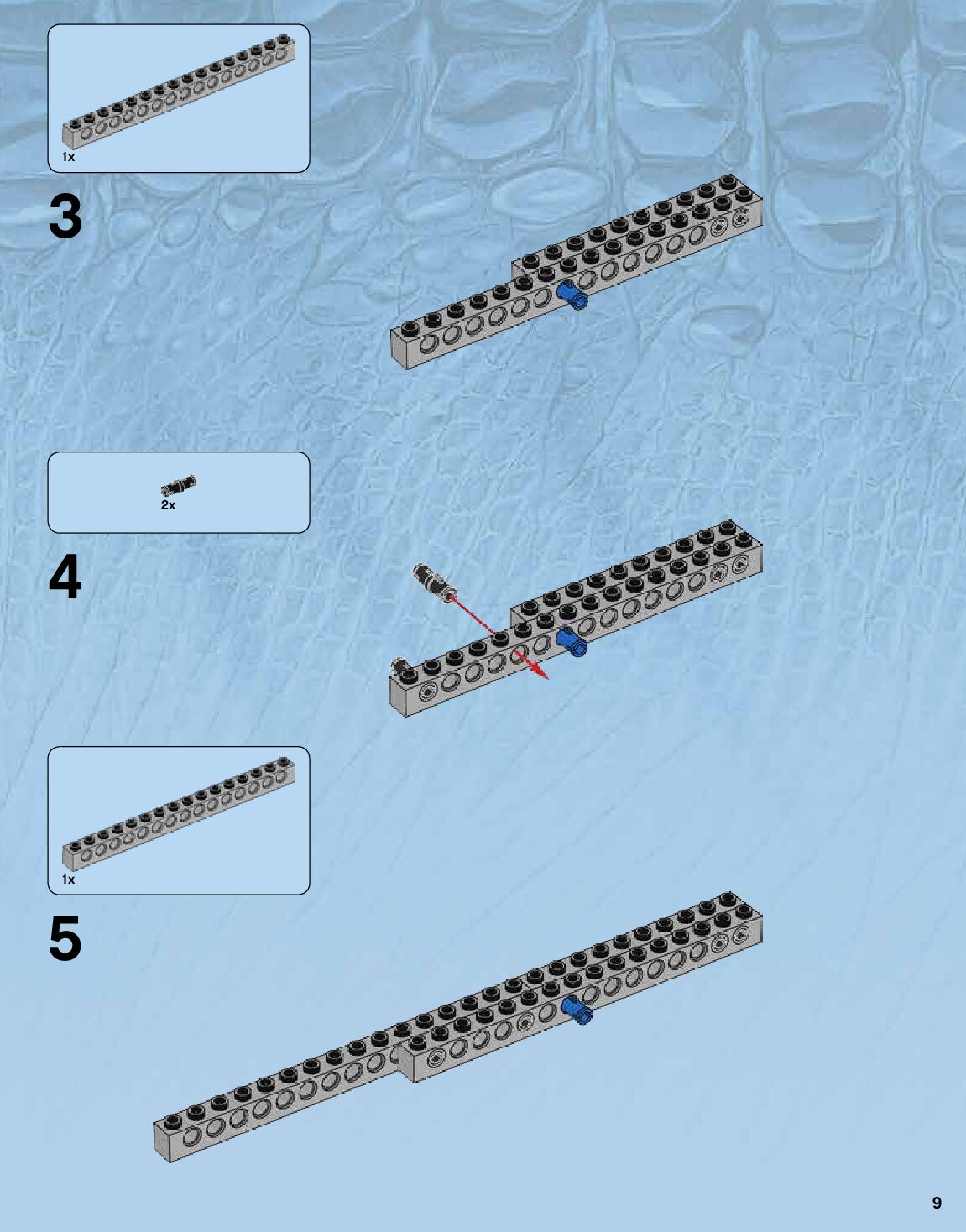 1x

3

2x

4

1x

5

9