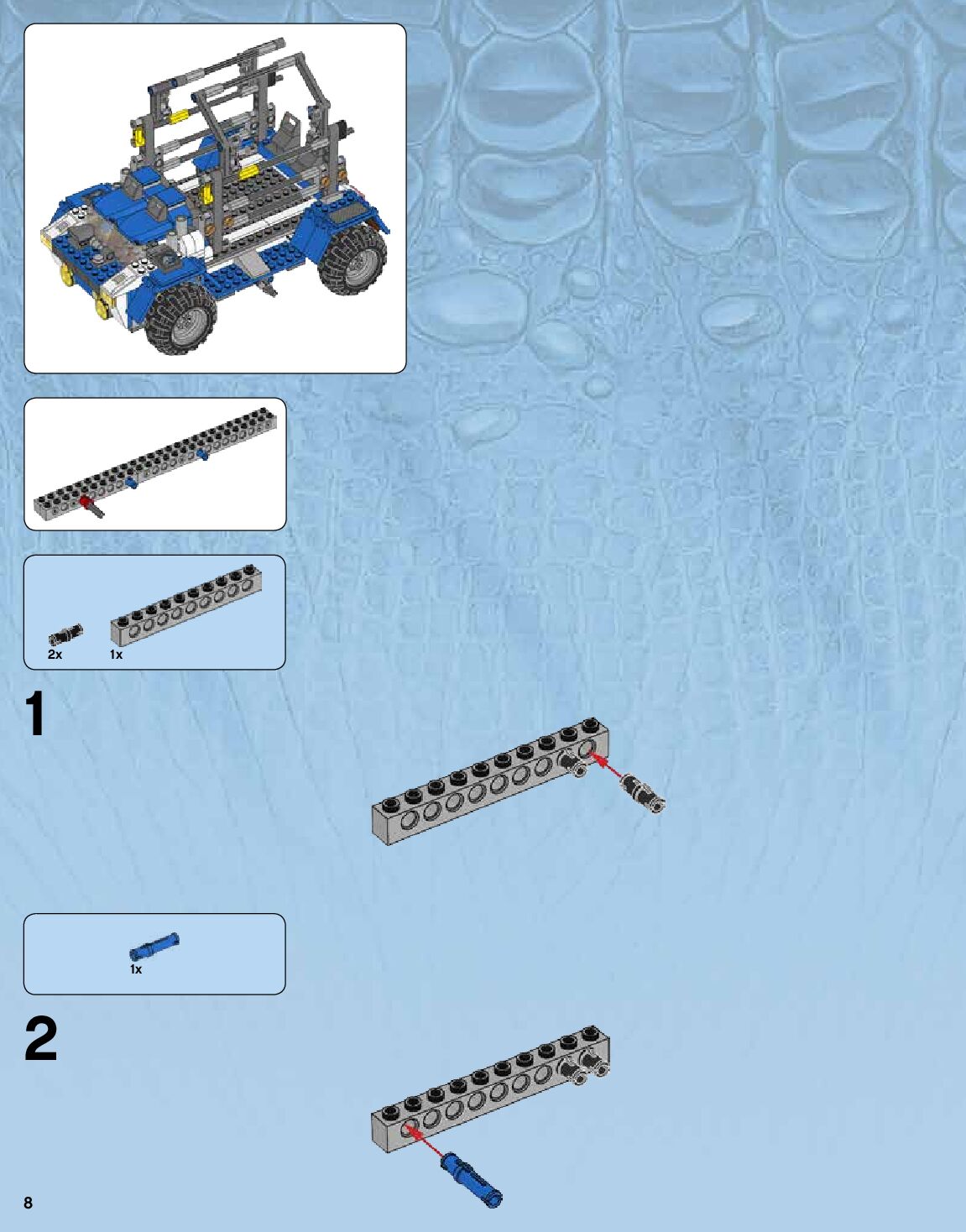 2x
1x

1

1x

2

8