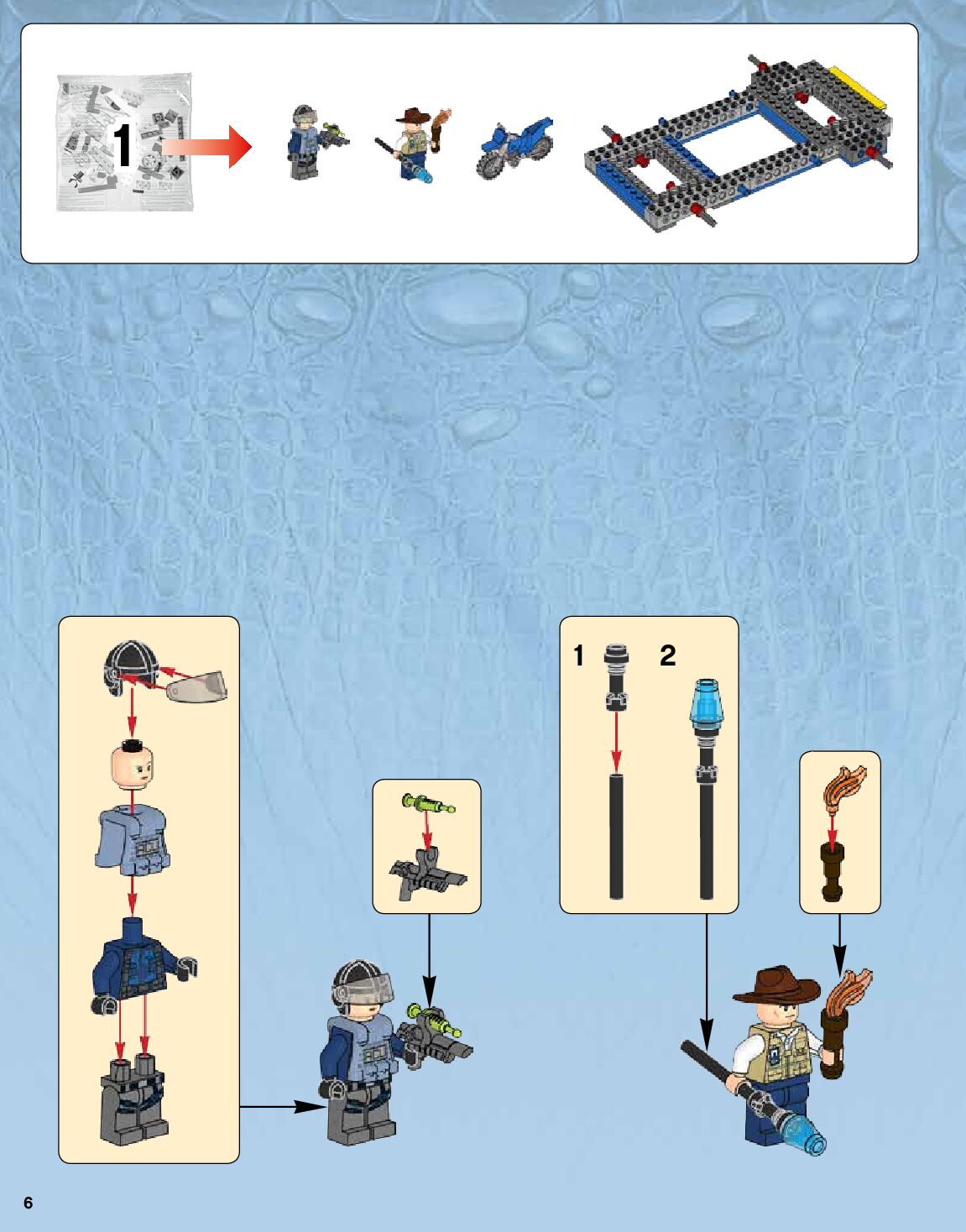 1

1

2

6