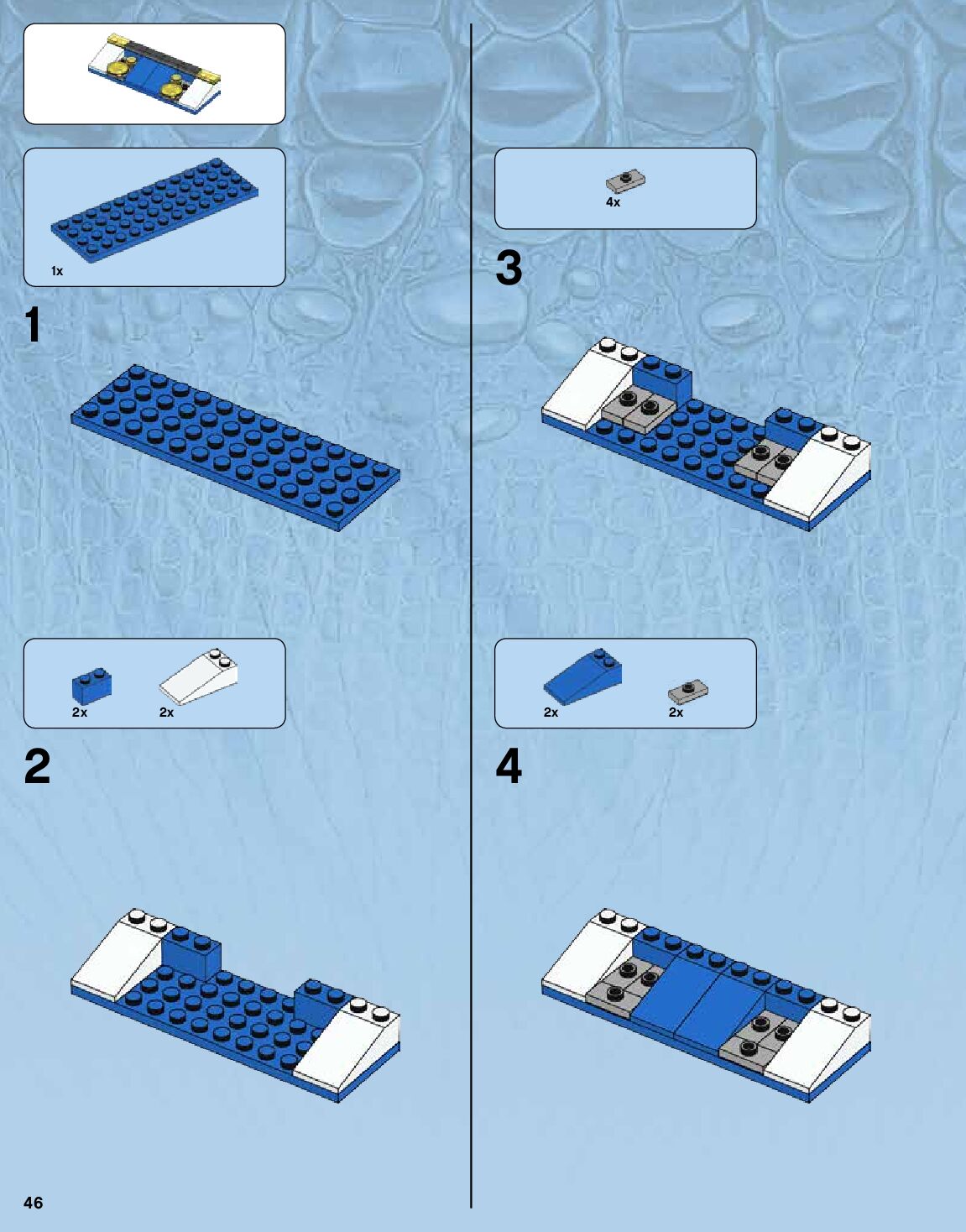 1x

1

2x
2x

2

4x

3

2x
2x

4

46