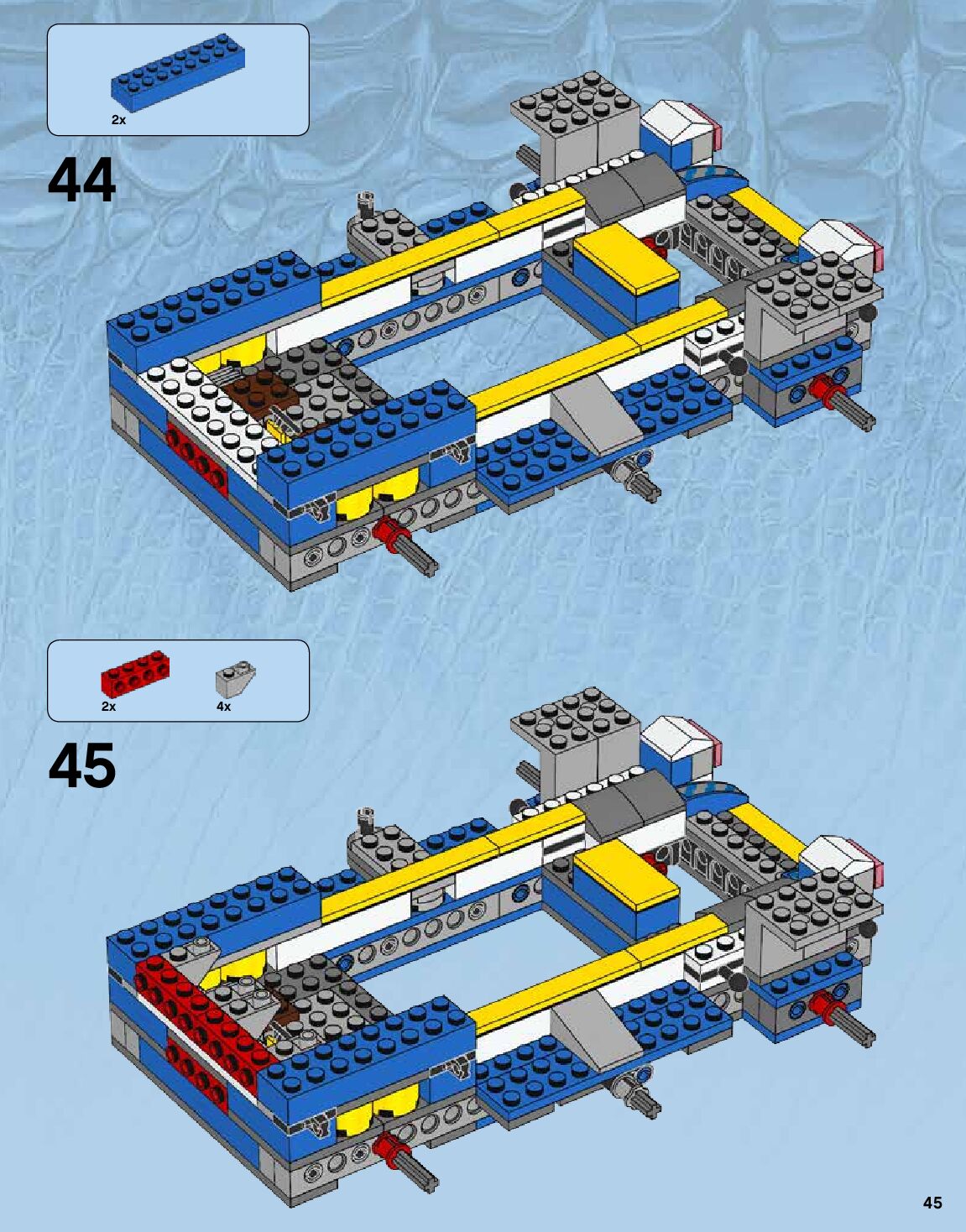 2x

44

2x

4x

45

45