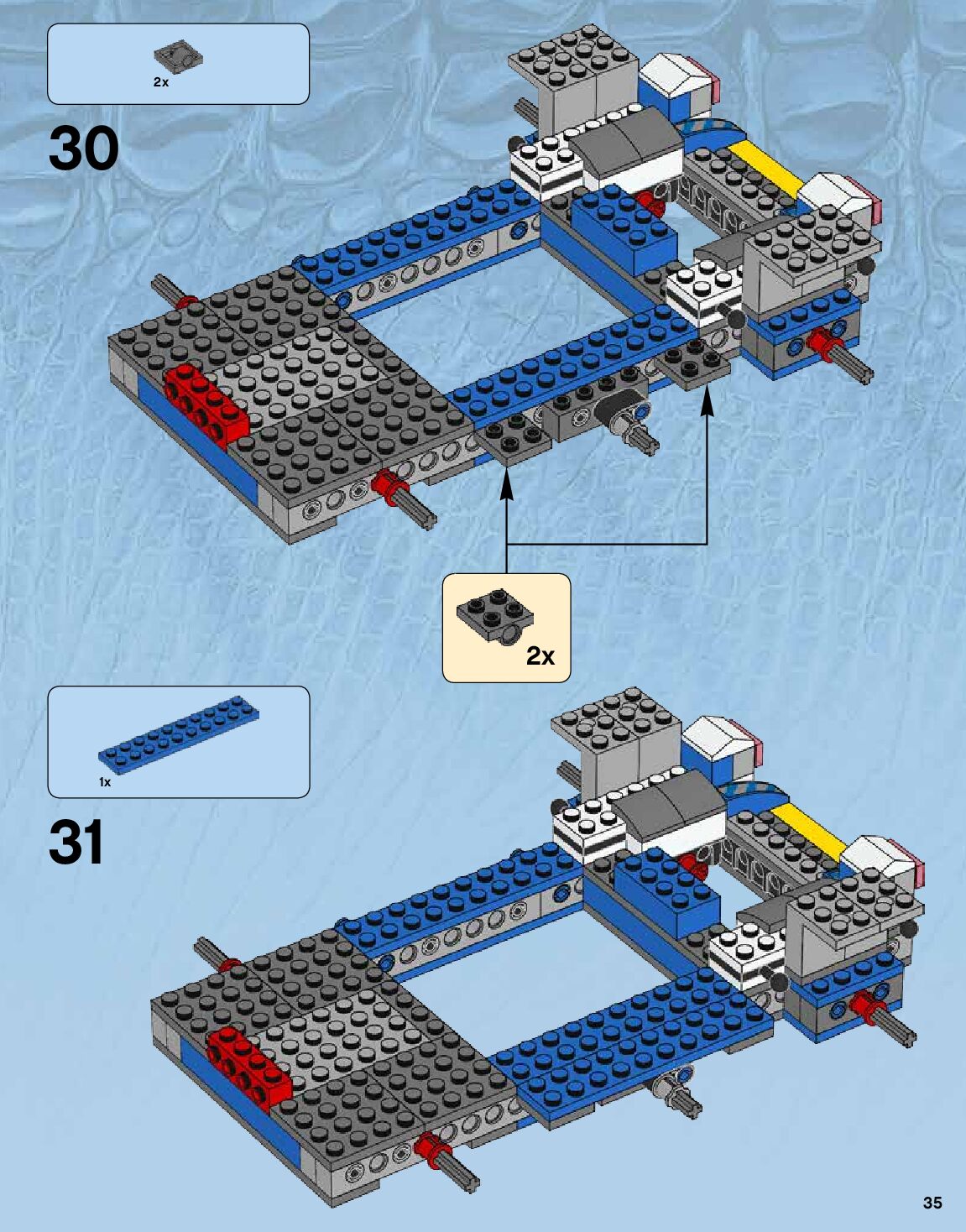 2x

30

2x

1x

31

35