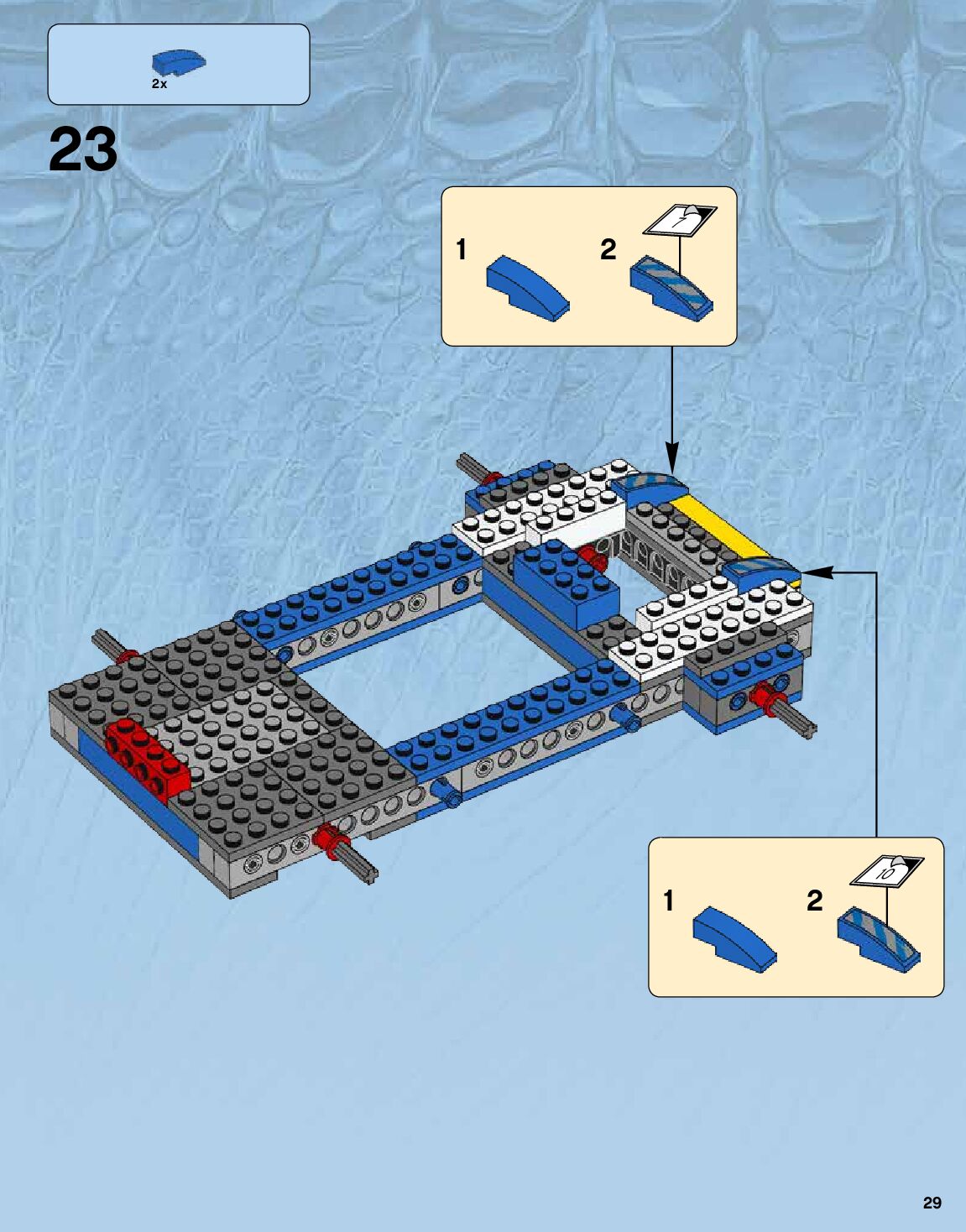 2x

23

1

2

7

1

2

10

29