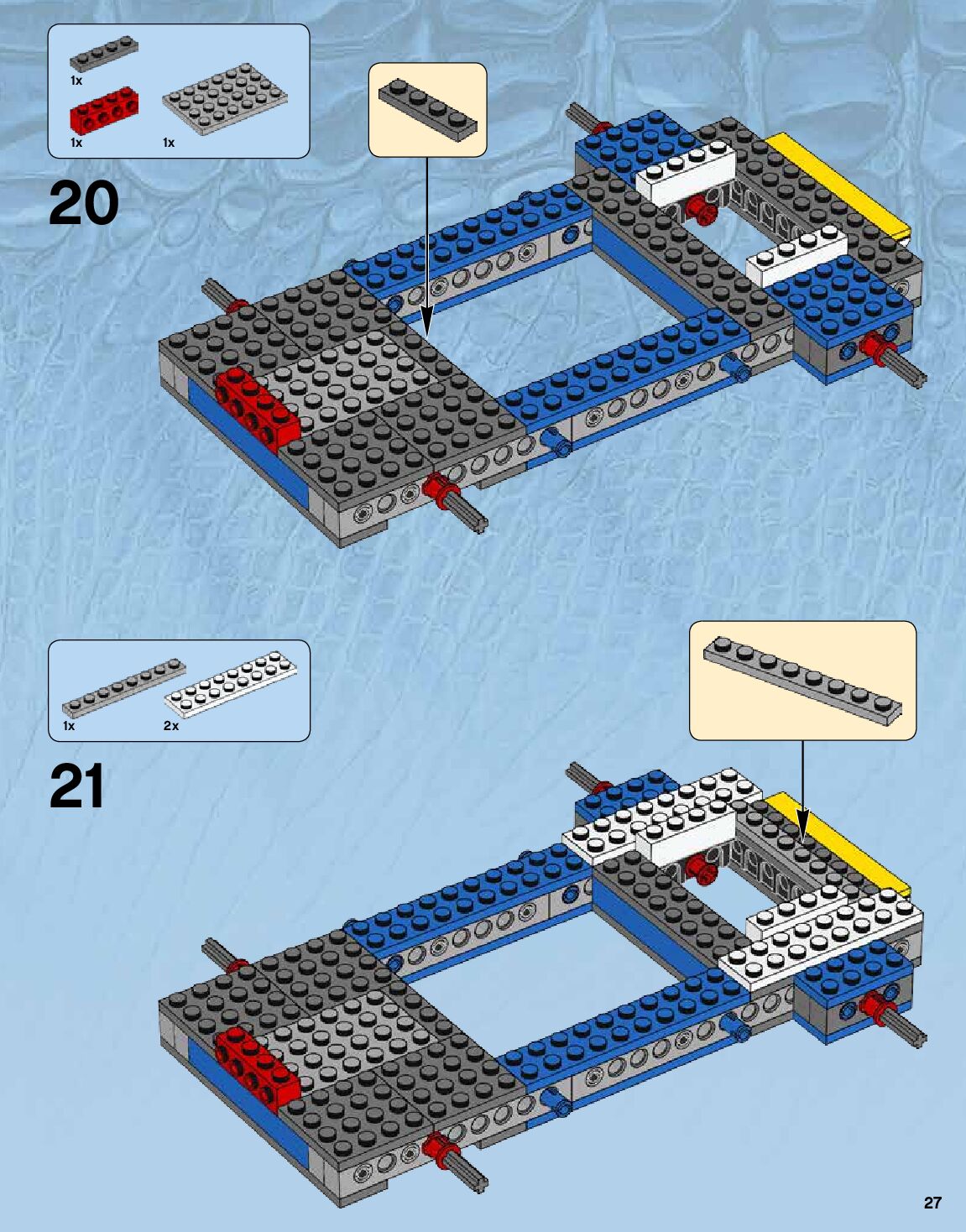 1x
1x
1x

20

1x
2x

21

27